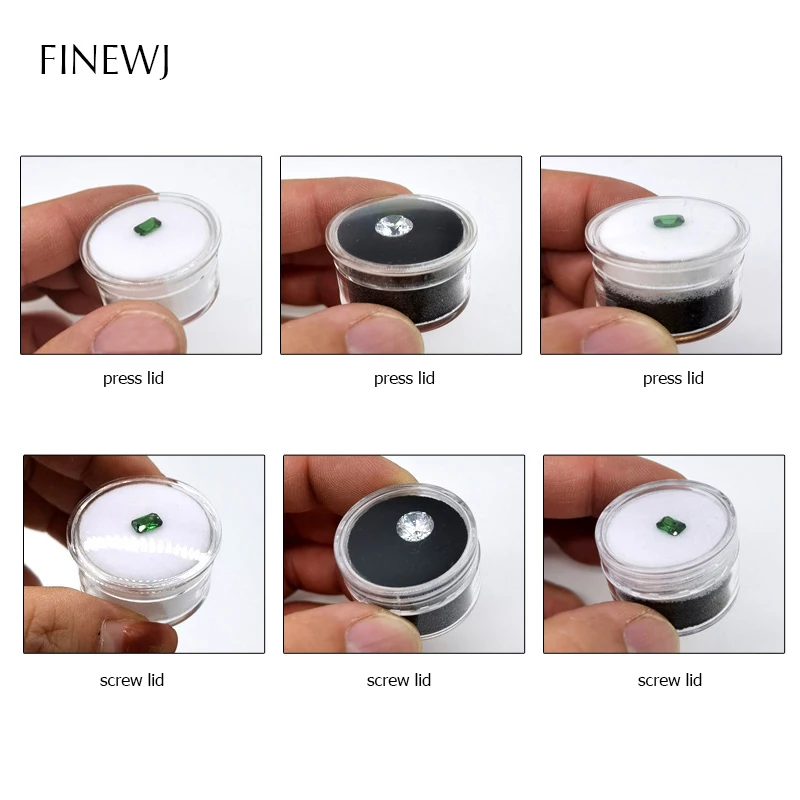 FINEWJ

press lid

press lid

press lid

screw lid

screw lid

screw lid