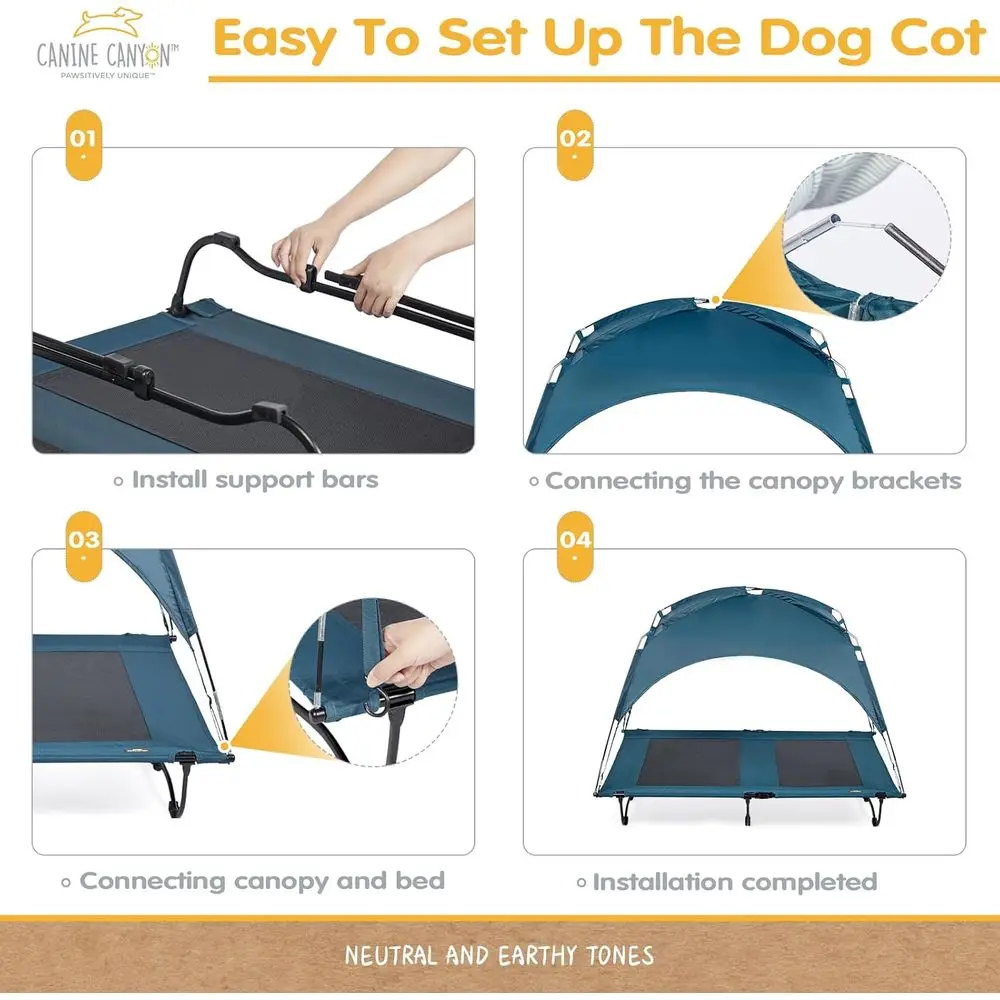 CANINE CANYON™
PAWSITIVELY UNIQUE™

Easy To Set Up The Dog Cot

01

Install support bars

02

Connecting the canopy brackets

03

Connecting canopy and bed

04

Installation completed

NEUTRAL AND EARTHY TONES