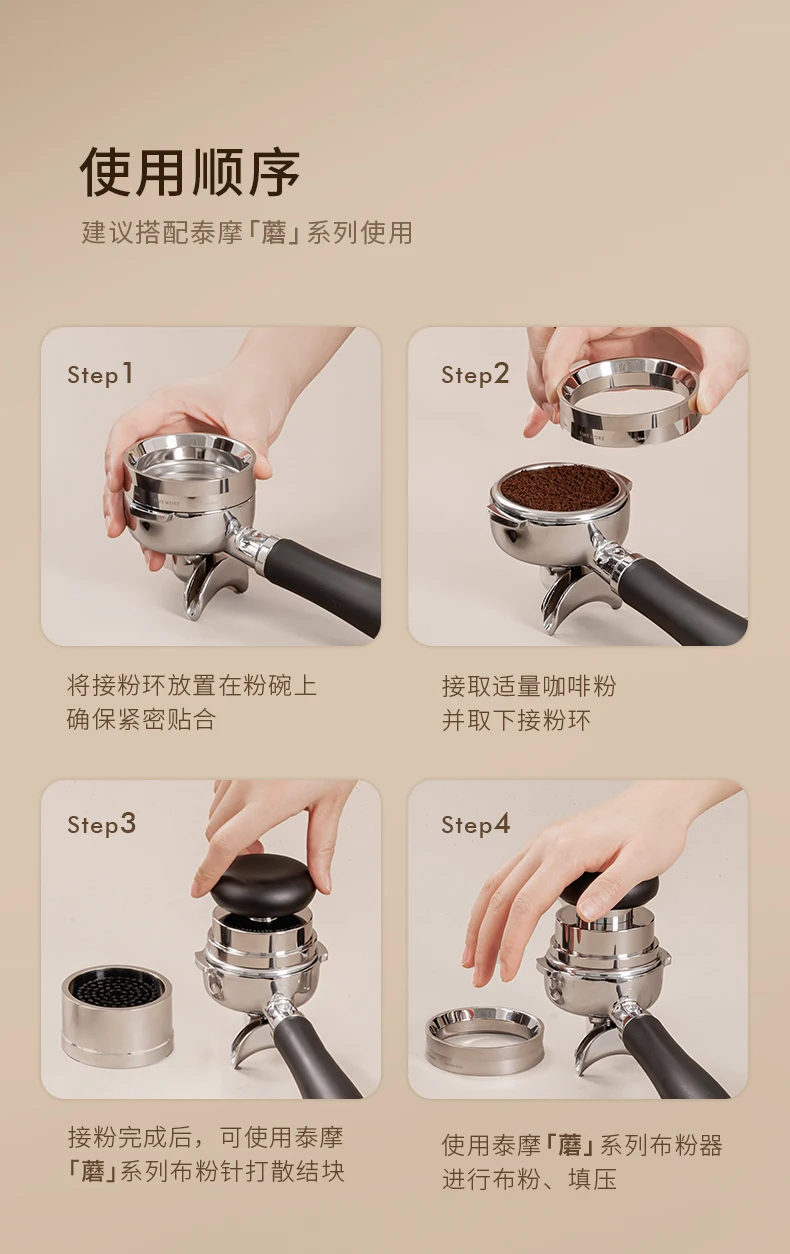 使用顺序

建议搭配泰摩「蘑」系列使用

Step1

将接粉环放置在粉碗上
确保紧密贴合

Step2

接取适量咖啡粉
并取下接粉环

Step3

接粉完成后，可使用泰摩「蘑」系列布粉针打散结块

Step4

使用泰摩「蘑」系列布粉器进行布粉、填压