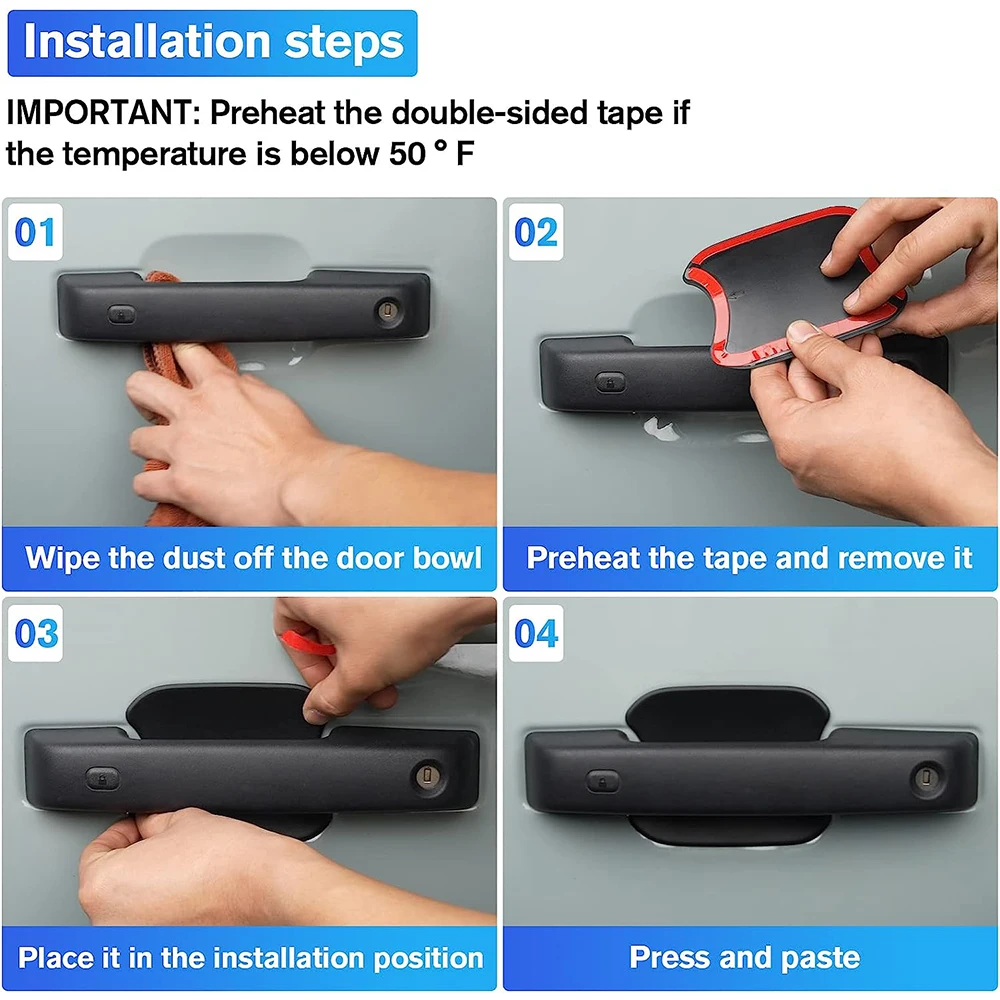 Installation steps

IMPORTANT: Preheat the double-sided tape if the temperature is below 50 ° F

01

Wipe the dust off the door bowl

02

Preheat the tape and remove it

03

Place it in the installation position

04

Press and paste