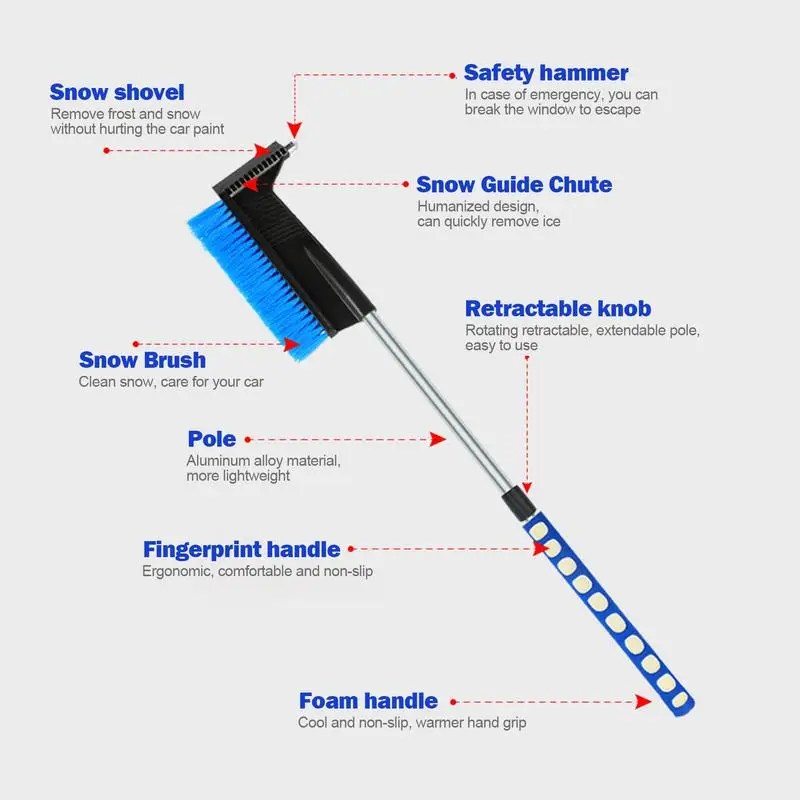 Safety hammer
In case of emergency, you can break the window to escape

Snow shovel
Remove frost and snow without hurting the car paint

Snow Guide Chute
Humanized design, can quickly remove ice

Retractable knob
Rotating retractable, extendable pole, easy to use

Snow Brush
Clean snow, care for your car

Pole
Aluminum alloy material, more lightweight

Fingerprint handle
Ergonomic, comfortable and non-slip

Foam handle
Cool and non-slip, warmer hand grip