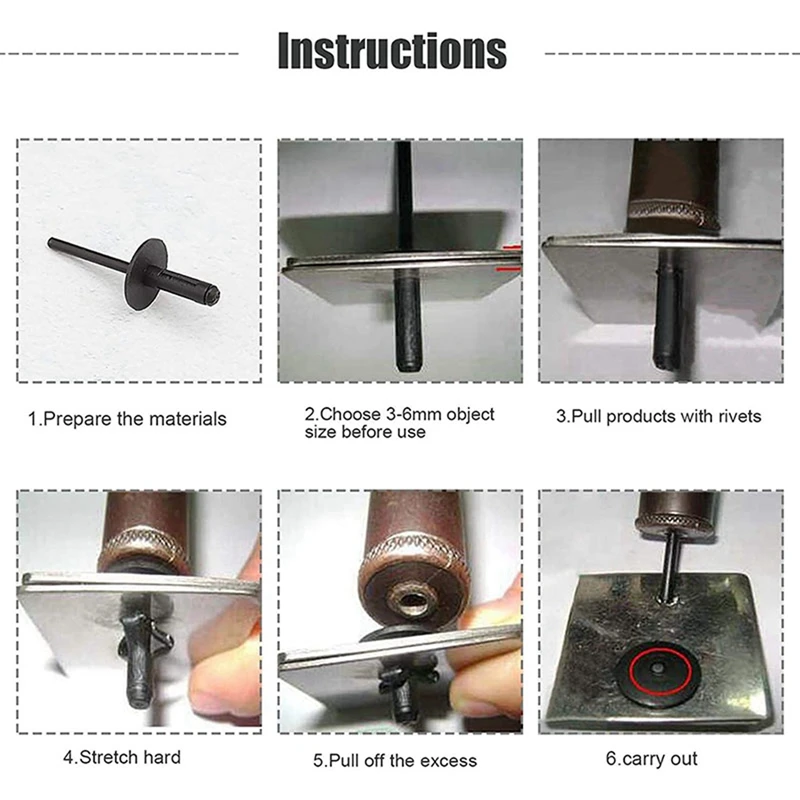 Instructions

1.Prepare the materials

2.Choose 3-6mm object size before use

3.Pull products with rivets

4.Stretch hard

5.Pull off the excess

6.carry out