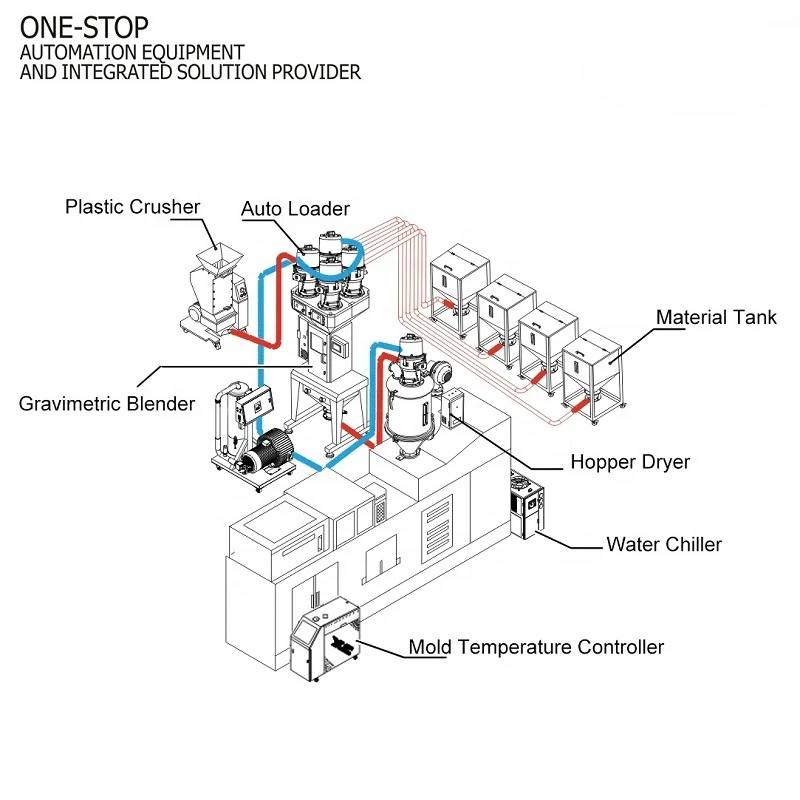 ONE-STOP
AUTOMATION EQUIPMENT
AND INTEGRATED SOLUTION PROVIDER

Plastic Crusher
Auto Loader
Material Tank
Gravimetric Blender
Hopper Dryer
Water Chiller
Mold Temperature Controller