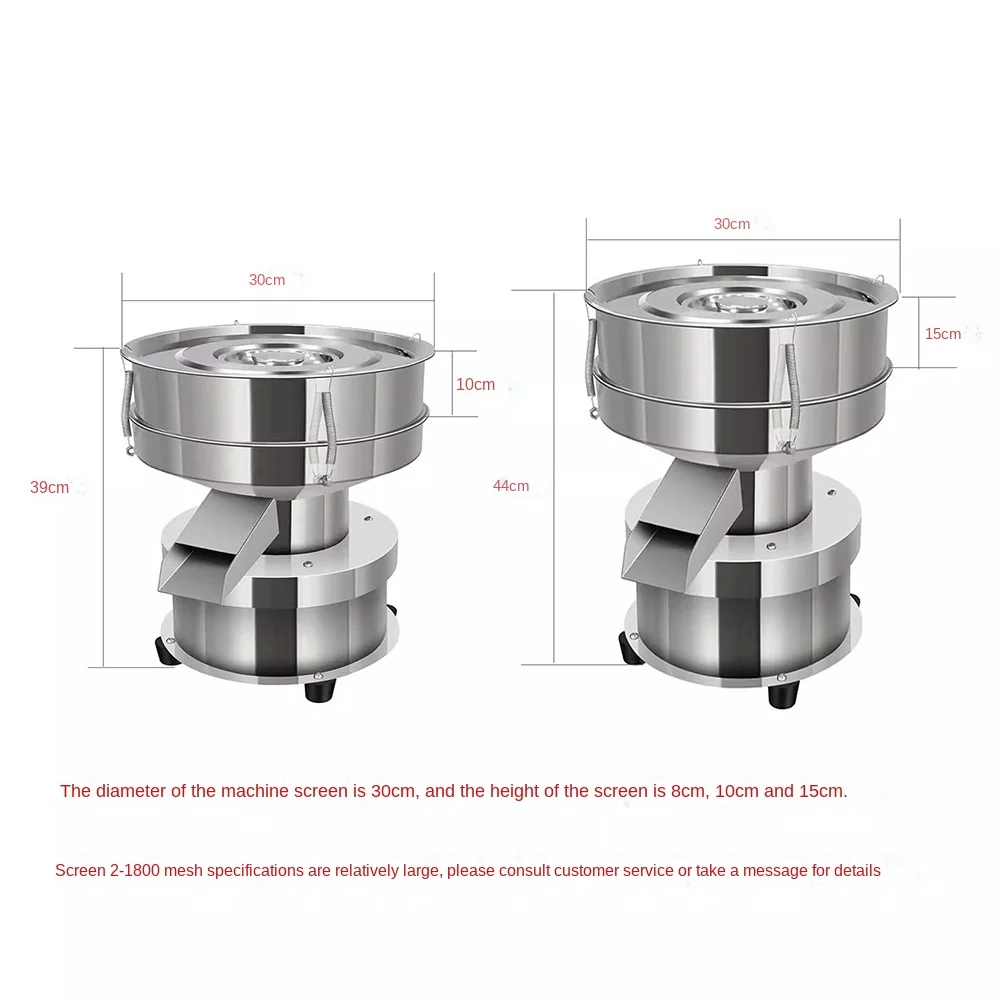 30cm

10cm

39cm

30cm

15cm

44cm

The diameter of the machine screen is 30cm, and the height of the screen is 8cm, 10cm and 15cm.

Screen 2-1800 mesh specifications are relatively large, please consult customer service or take a message for details