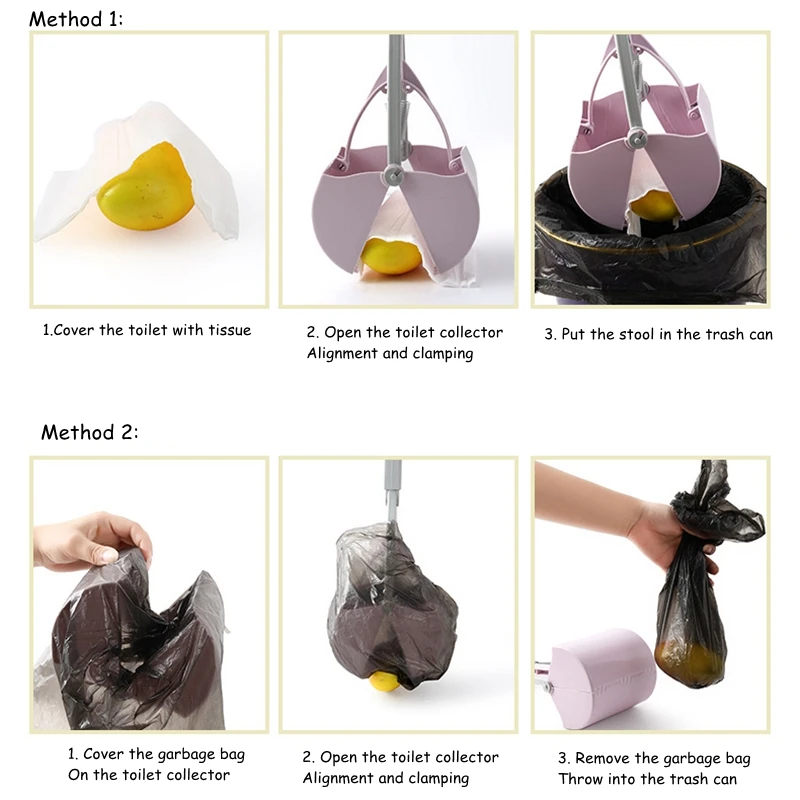 Method 1:

1.Cover the toilet with tissue

2. Open the toilet collector
Alignment and clamping

3. Put the stool in the trash can

Method 2:

1. Cover the garbage bag
On the toilet collector

2. Open the toilet collector
Alignment and clamping

3. Remove the garbage bag
Throw into the trash can