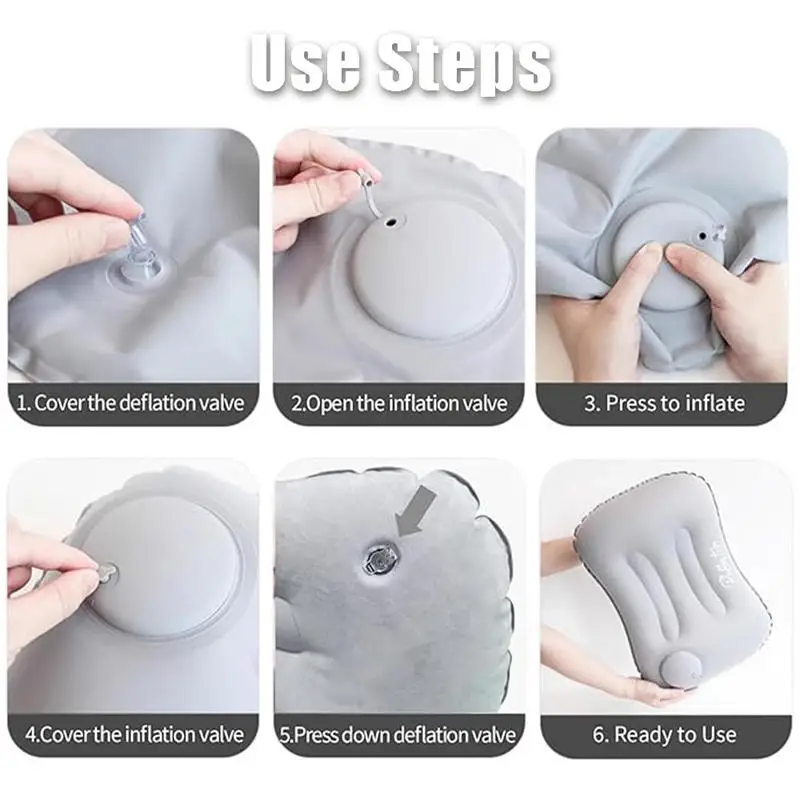 Use Steps

1. Cover the deflation valve

2.Open the inflation valve

3. Press to inflate

4.Cover the inflation valve

5.Press down deflation valve

6. Ready to Use