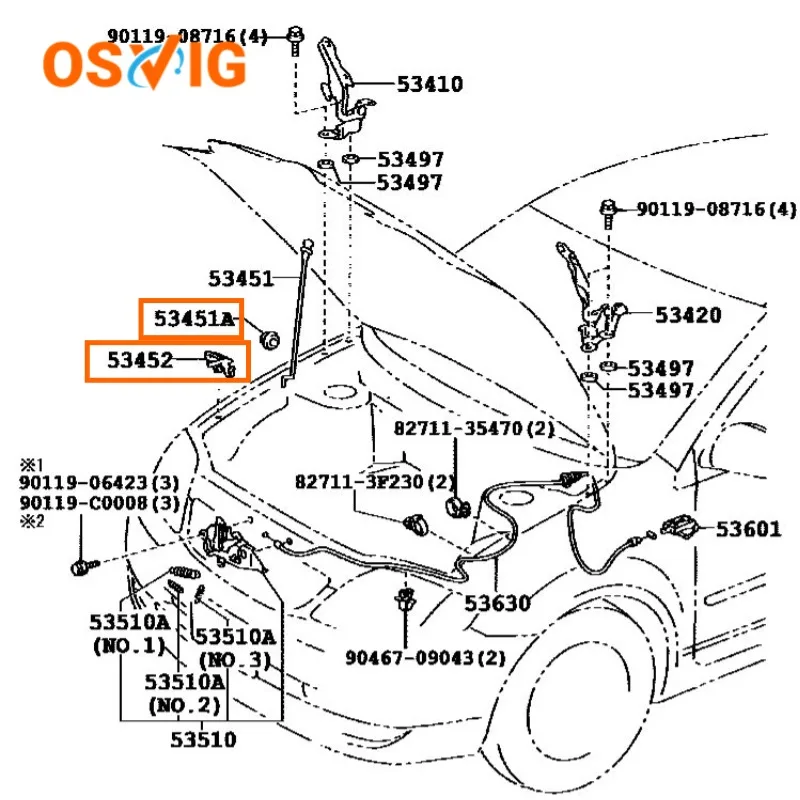 OSVIG

90119-08716(4)

53410

53497

53497

90119-08716(4)

53451

53451A

53452

53420

53497

53497

82711-35470(2)

82711-3F230(2)

※1
90119-06423(3)
90119-C0008(3)
※2

53601

53630

53510A
(NO.1)

53510A
(NO.3)

53510A
(NO.2)

53510

90467-09043(2)