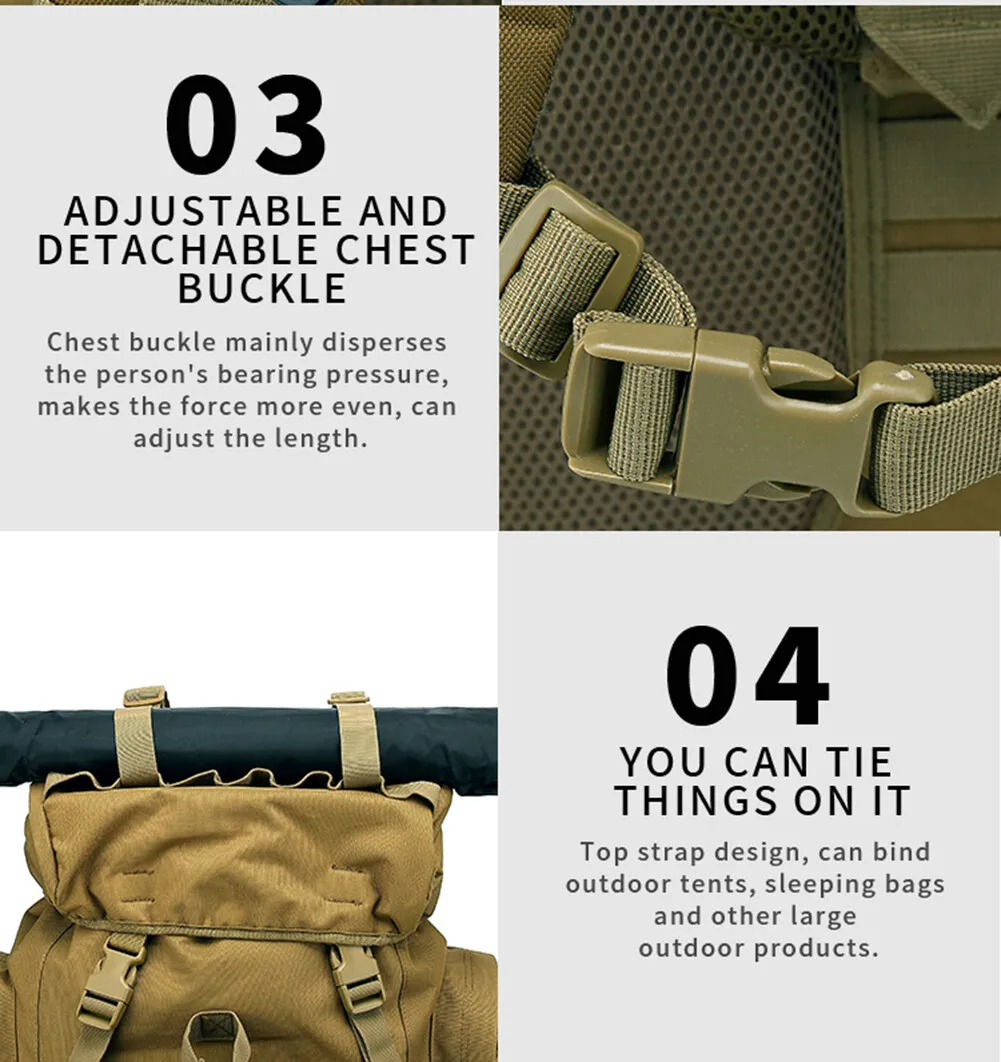 03

ADJUSTABLE AND DETACHABLE CHEST BUCKLE

Chest buckle mainly disperses the person's bearing pressure, makes the force more even, can adjust the length.

04

YOU CAN TIE THINGS ON IT

Top strap design, can bind outdoor tents, sleeping bags and other large outdoor products.