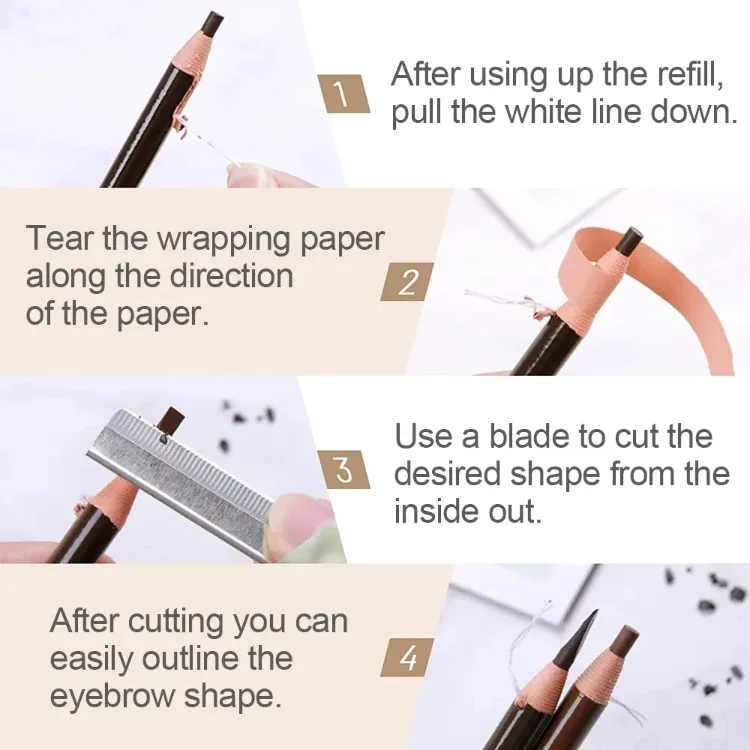 1

After using up the refill, pull the white line down.

Tear the wrapping paper along the direction of the paper.

2

3

Use a blade to cut the desired shape from the inside out.

After cutting you can easily outline the eyebrow shape.

4