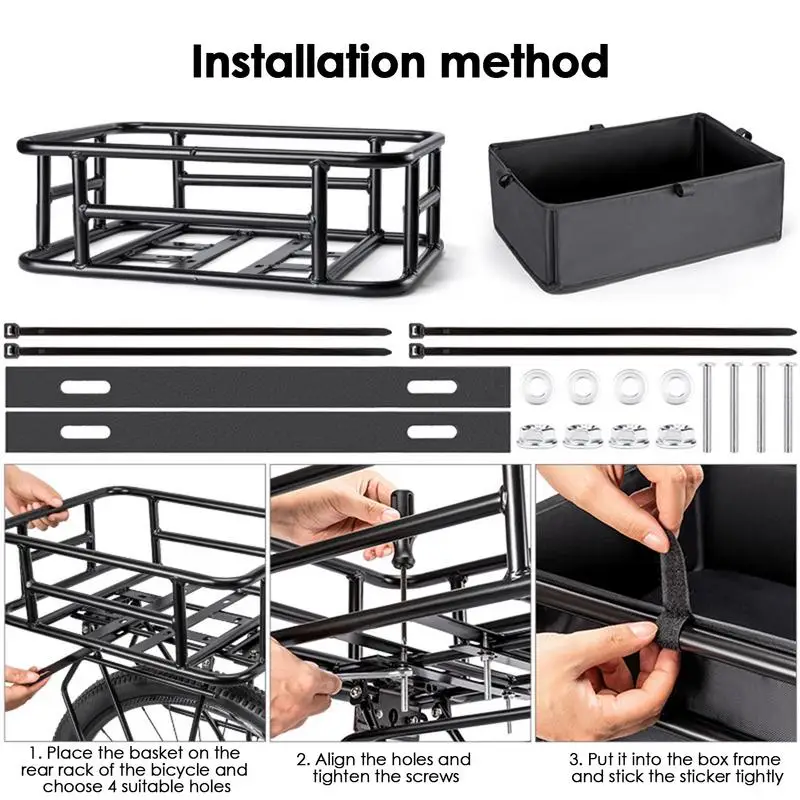 Installation method

1. Place the basket on the rear rack of the bicycle and choose 4 suitable holes

2. Align the holes and tighten the screws

3. Put it into the box frame and stick the sticker tightly