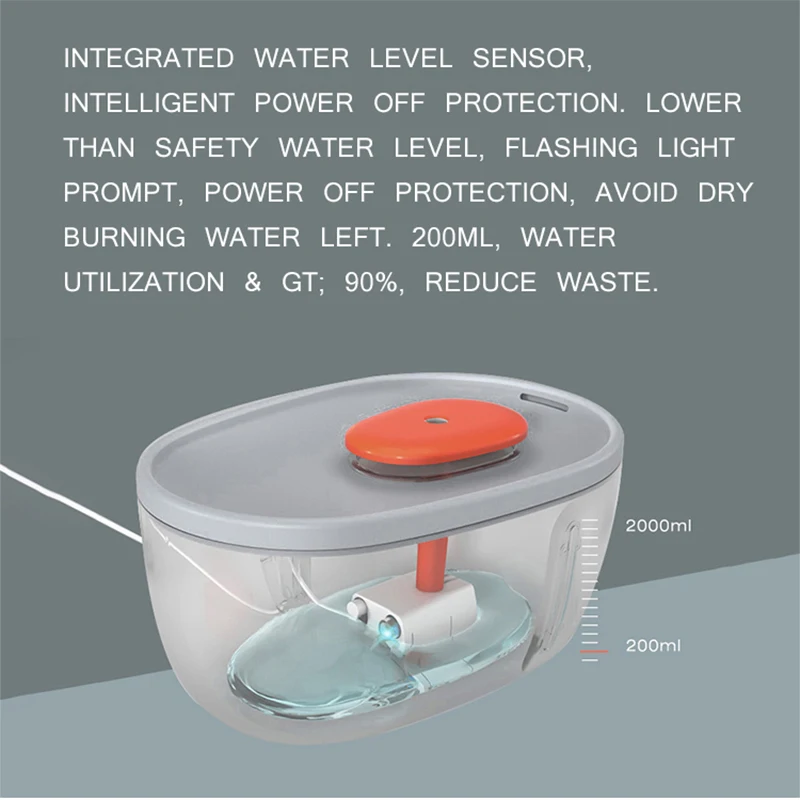 INTEGRATED WATER LEVEL SENSOR, INTELLIGENT POWER OFF PROTECTION. LOWER THAN SAFETY WATER LEVEL, FLASHING LIGHT PROMPT, POWER OFF PROTECTION, AVOID DRY BURNING WATER LEFT. 200ML, WATER UTILIZATION & GT; 90%, REDUCE WASTE.

2000ml

200ml