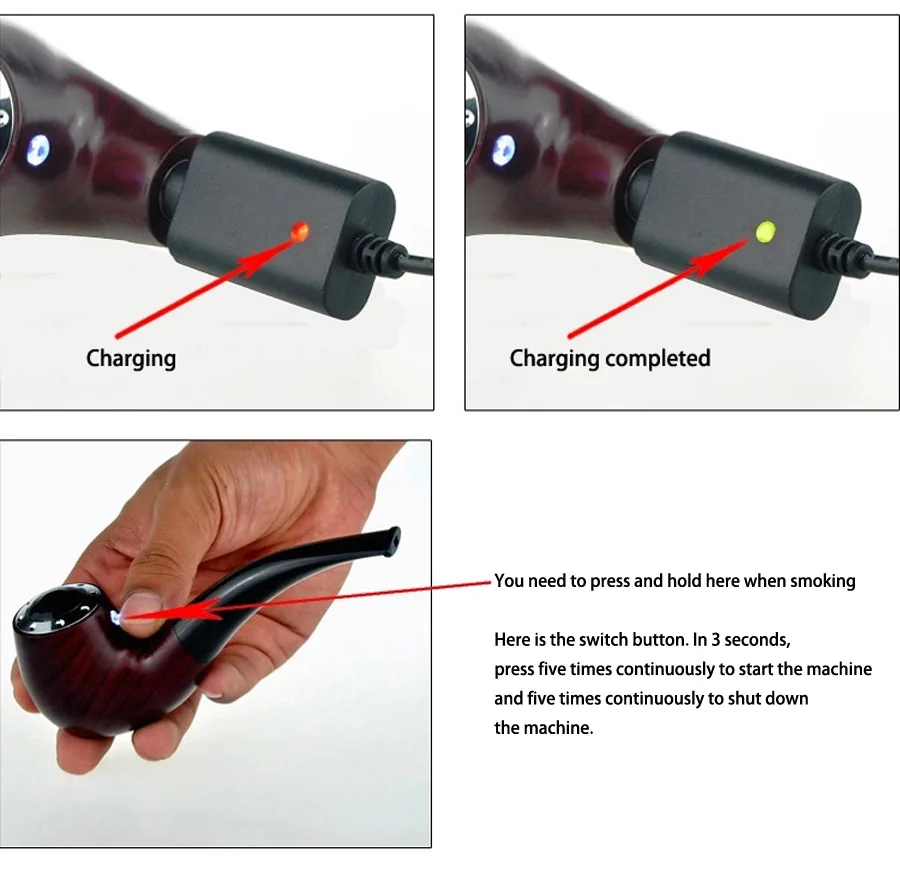 Charging

Charging completed

You need to press and hold here when smoking

Here is the switch button. In 3 seconds, press five times continuously to start the machine and five times continuously to shut down the machine.