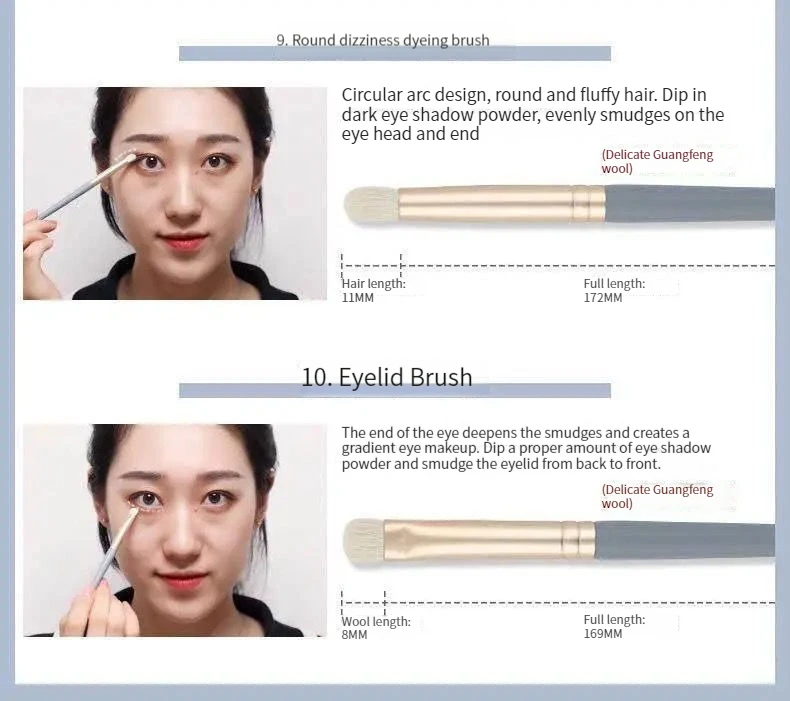 9. Round dizziness dyeing brush

Circular arc design, round and fluffy hair. Dip in dark eye shadow powder, evenly smudges on the eye head and end

(Delicate Guangfeng wool)

Hair length: 11MM

Full length: 172MM

10. Eyelid Brush

The end of the eye deepens the smudges and creates a gradient eye makeup. Dip a proper amount of eye shadow powder and smudge the eyelid from back to front.

(Delicate Guangfeng wool)

Wool length: 8MM

Full length: 169MM