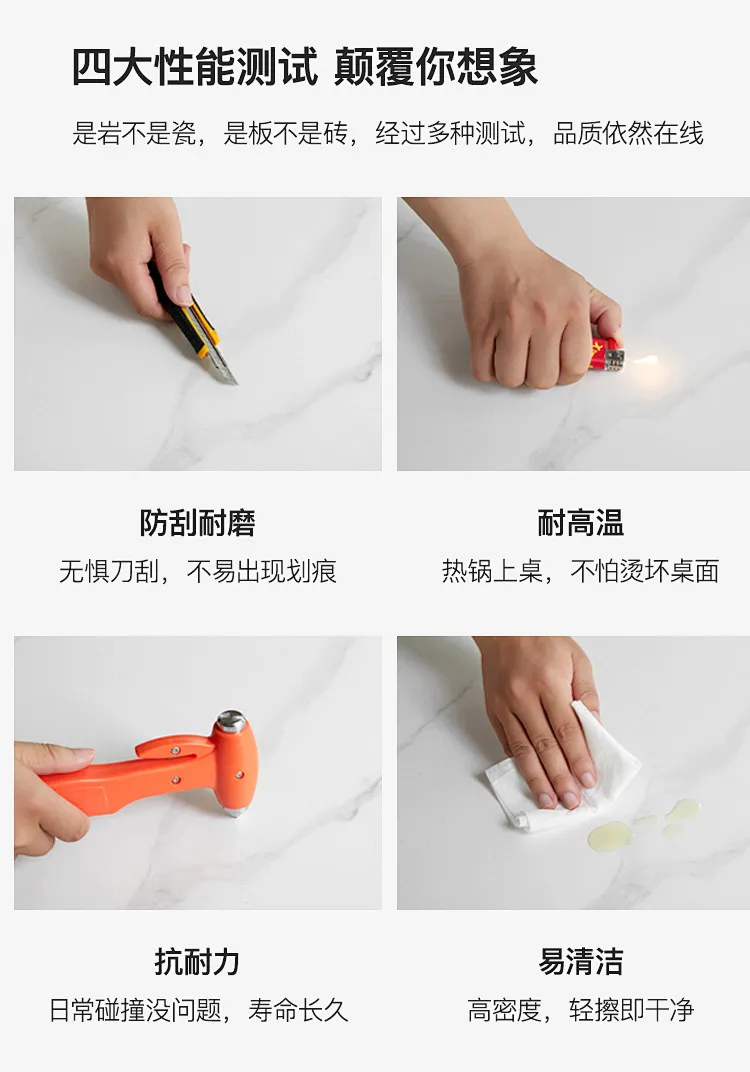 四大性能测试 颠覆你想象

是岩不是瓷，是板不是砖，经过多种测试，品质依然在线

防刮耐磨

无惧刀刮，不易出现划痕

耐高温

热锅上桌，不怕烫坏桌面

抗耐力

日常碰撞没问题，寿命长久

易清洁

高密度，轻擦即干净