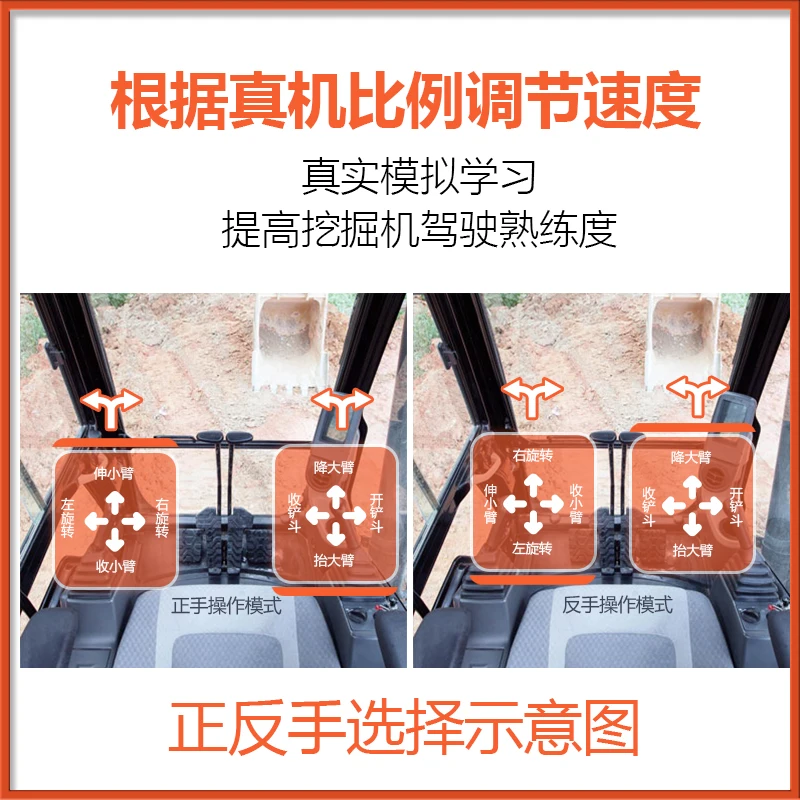 根据真机比例调节速度

真实模拟学习
提高挖掘机驾驶熟练度

伸小臂
左旋转
右旋转
收小臂

降大臂
收铲斗
开铲斗
抬大臂

正手操作模式

右旋转
伸小臂
收小臂
左旋转

降大臂
收铲斗
开铲斗
抬大臂

反手操作模式

正反手选择示意图