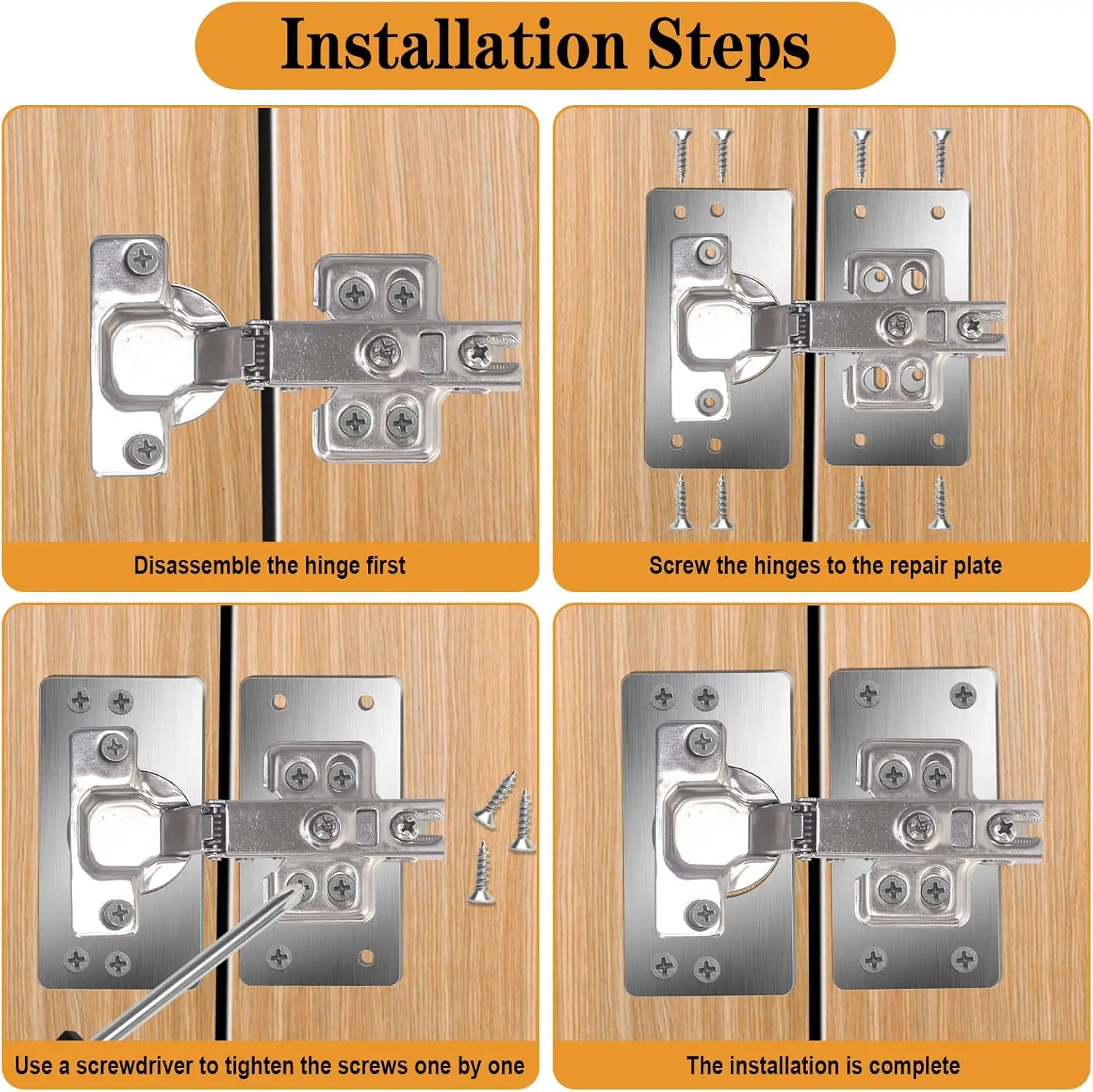 Installation Steps

Disassemble the hinge first

Screw the hinges to the repair plate

Use a screwdriver to tighten the screws one by one

The installation is complete