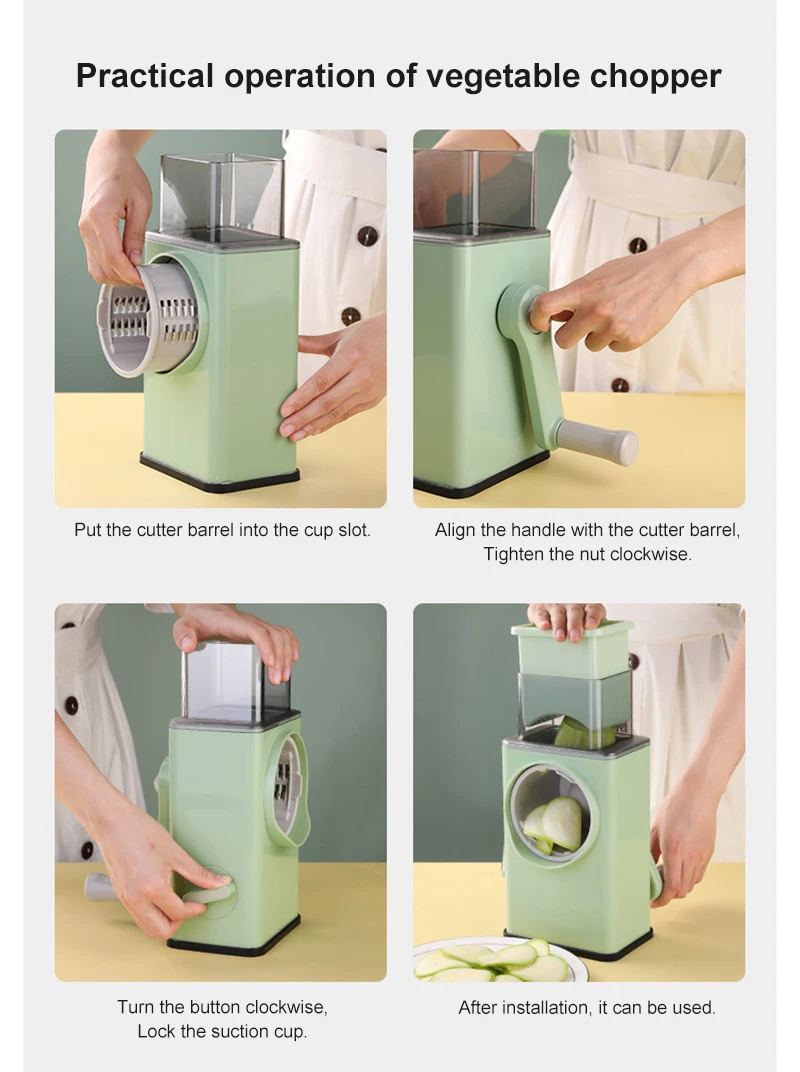 Practical operation of vegetable chopper

Put the cutter barrel into the cup slot.

Align the handle with the cutter barrel, Tighten the nut clockwise.

Turn the button clockwise, Lock the suction cup.

After installation, it can be used.