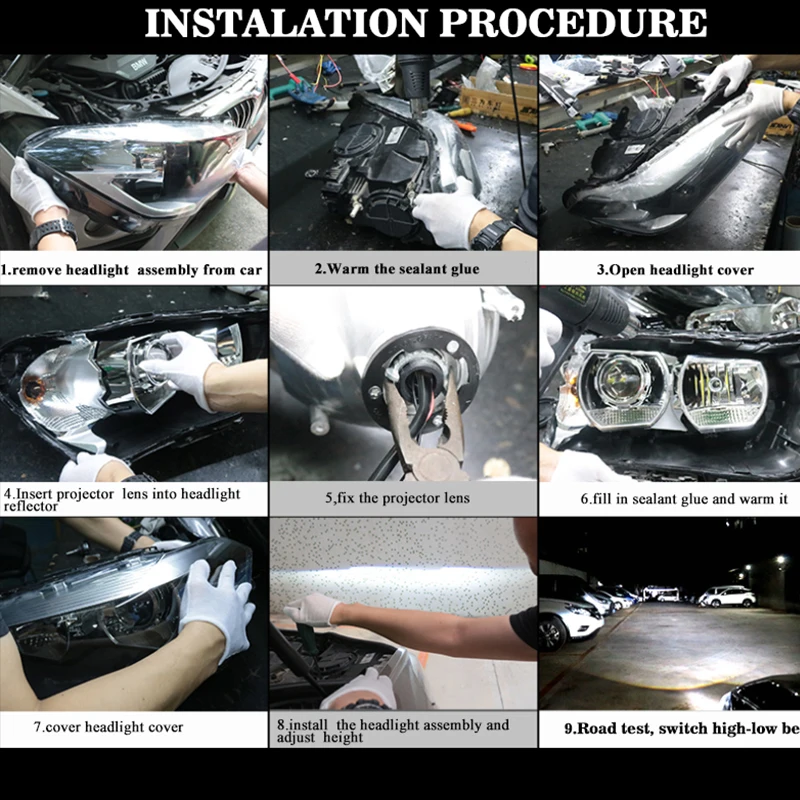 INSTALATION PROCEDURE

1.remove headlight assembly from car

2.Warm the sealant glue

3.Open headlight cover

4.Insert projector lens into headlight reflector

5,fix the projector lens

6.fill in sealant glue and warm it

7.cover headlight cover

8.install the headlight assembly and adjust height

9.Road test, switch high-low be