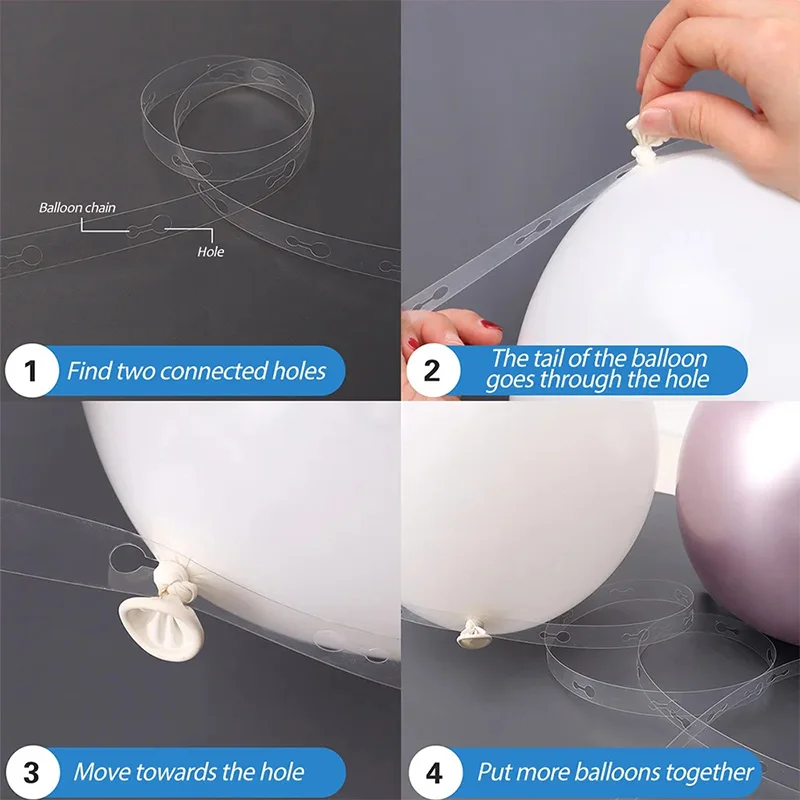 Balloon chain

Hole

1 Find two connected holes

2 The tail of the balloon goes through the hole

3 Move towards the hole

4 Put more balloons together