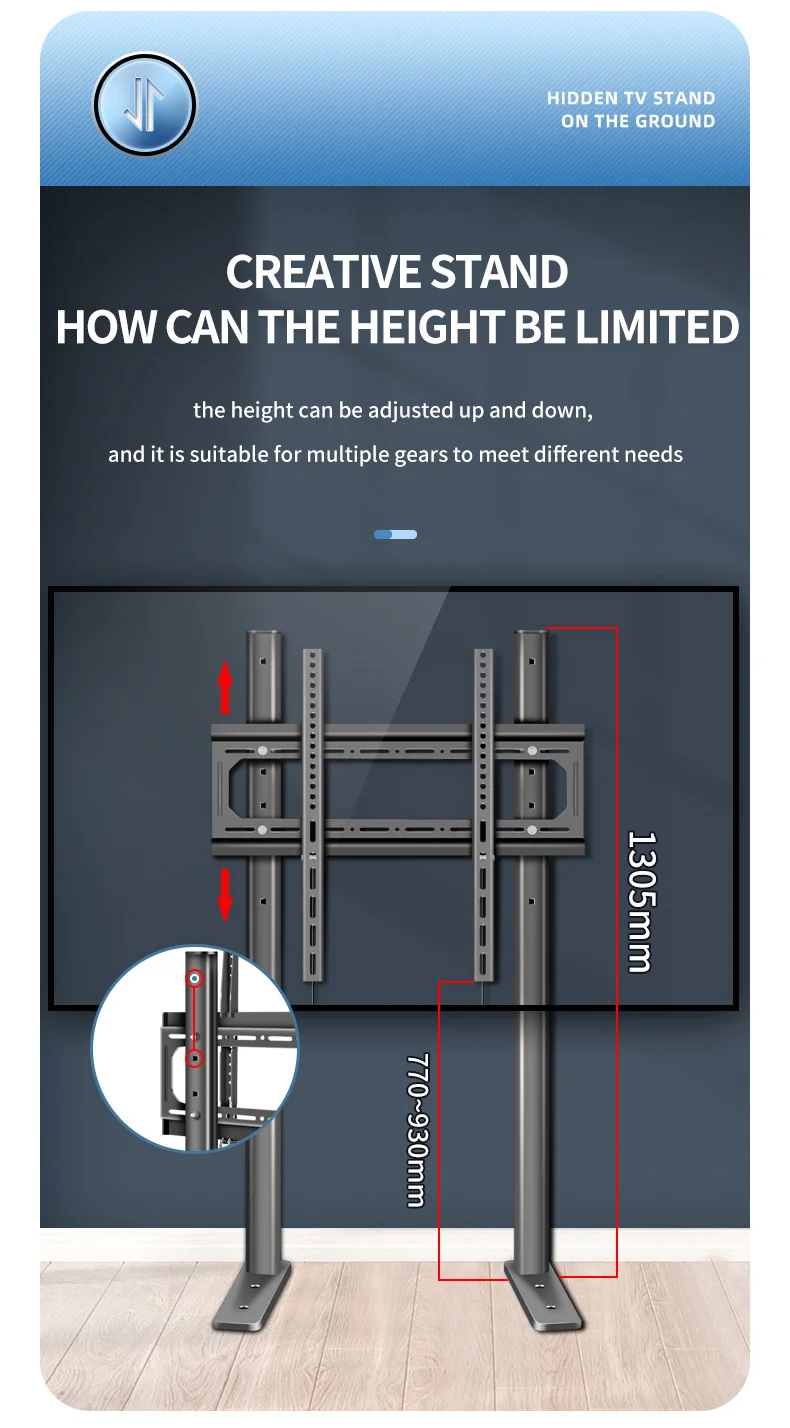 HIDDEN TV STAND
ON THE GROUND

CREATIVE STAND
HOW CAN THE HEIGHT BE LIMITED

the height can be adjusted up and down,
and it is suitable for multiple gears to meet different needs

1305mm

770~930mm