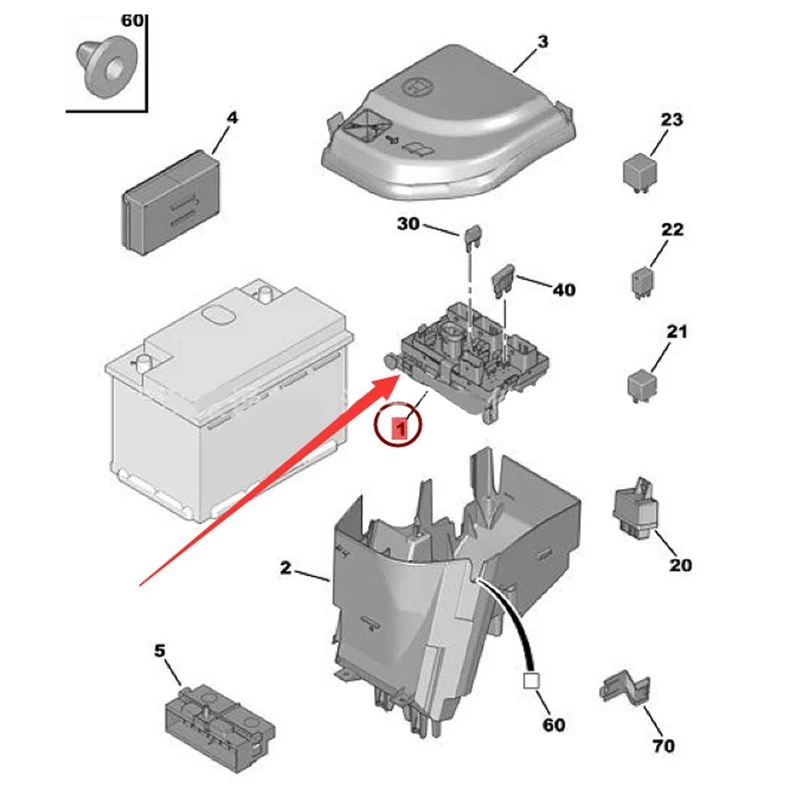 60
3
4
23
30
22
40
21
1
20
2
5
60
70