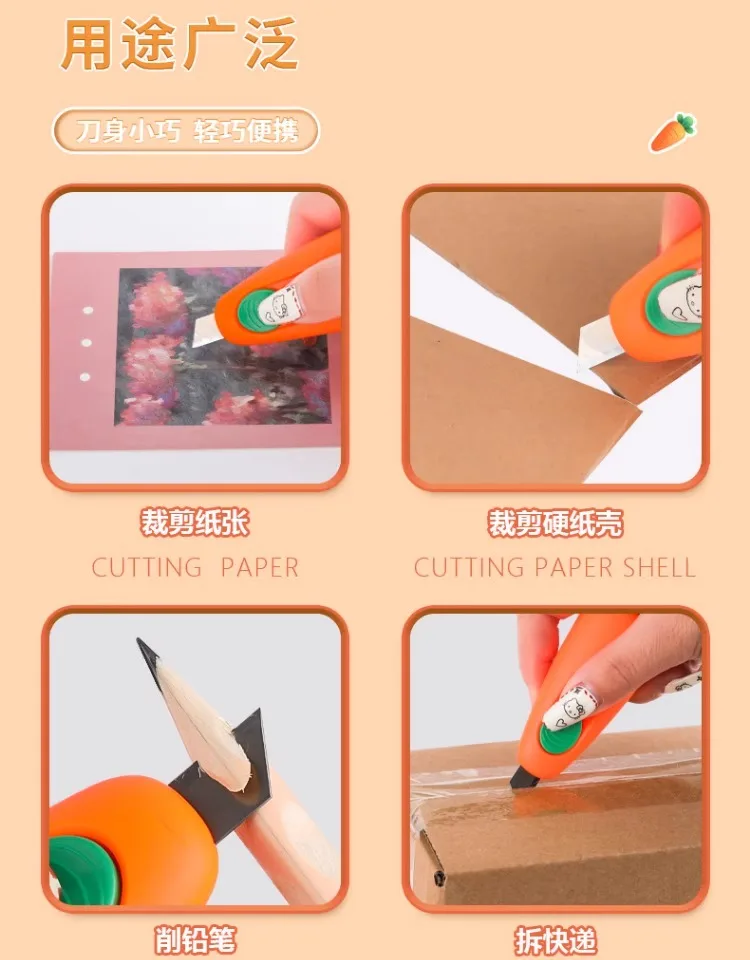 用途广泛

刀身小巧 轻巧便携

裁剪纸张

CUTTING PAPER

裁剪硬纸壳

CUTTING PAPER SHELL

削铅笔

拆快递