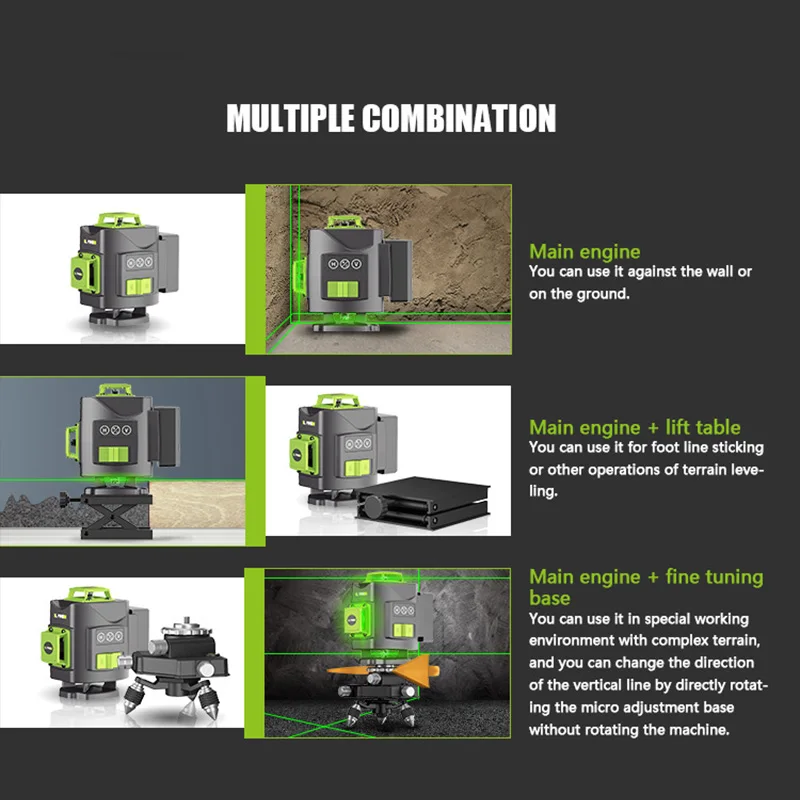 MULTIPLE COMBINATION

Main engine
You can use it against the wall or on the ground.

Main engine + lift table
You can use it for foot line sticking or other operations of terrain leveling.

Main engine + fine tuning base
You can use it in special working environment with complex terrain, and you can change the direction of the vertical line by directly rotating the micro adjustment base without rotating the machine.