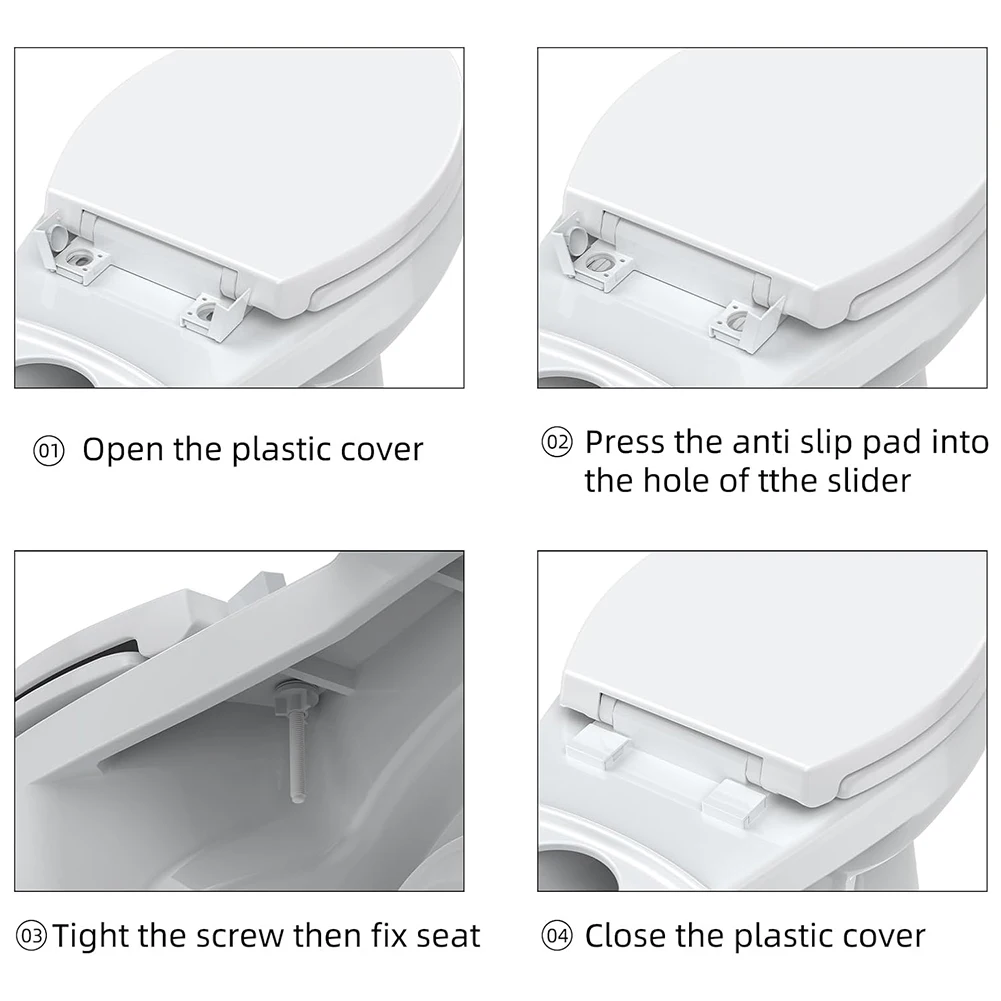 01 Open the plastic cover

02 Press the anti slip pad into the hole of tthe slider

03 Tight the screw then fix seat

04 Close the plastic cover