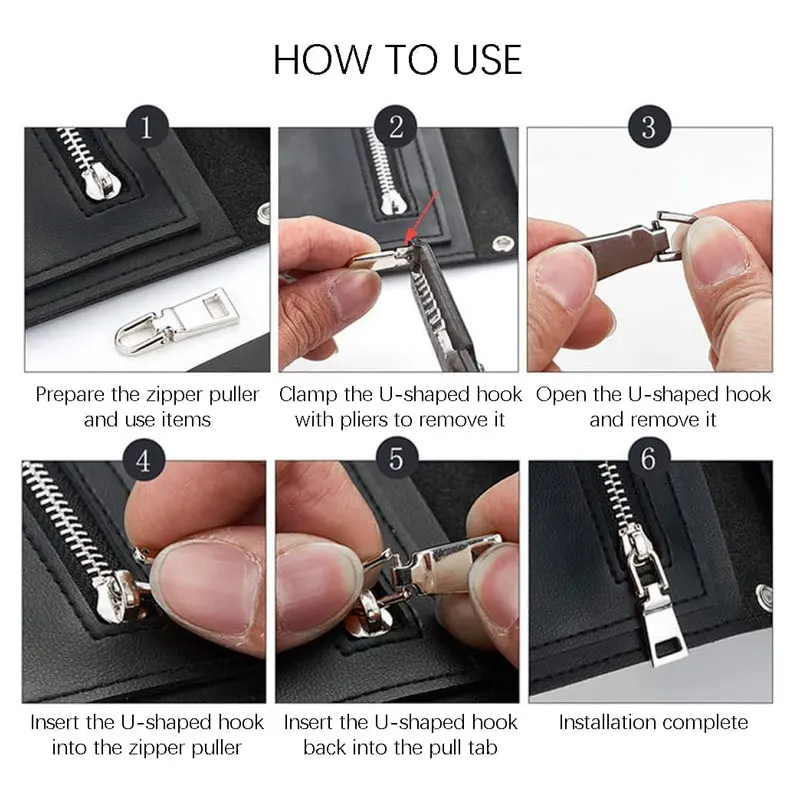 HOW TO USE

1

Prepare the zipper puller and use items

2

Clamp the U-shaped hook with pliers to remove it

3

Open the U-shaped hook and remove it

4

Insert the U-shaped hook into the zipper puller

5

Insert the U-shaped hook back into the pull tab

6

Installation complete