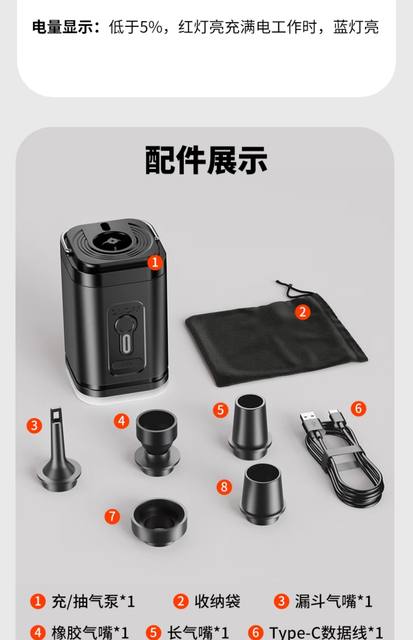 电量显示：低于5%，红灯亮充满电工作时，蓝灯亮

配件展示

1
2
3
4
5
6
7
8

1 充/抽气泵*1　2 收纳袋　3 漏斗气嘴*1
4 橡胶气嘴*1　5 长气嘴*1　6 Type-C数据线*1