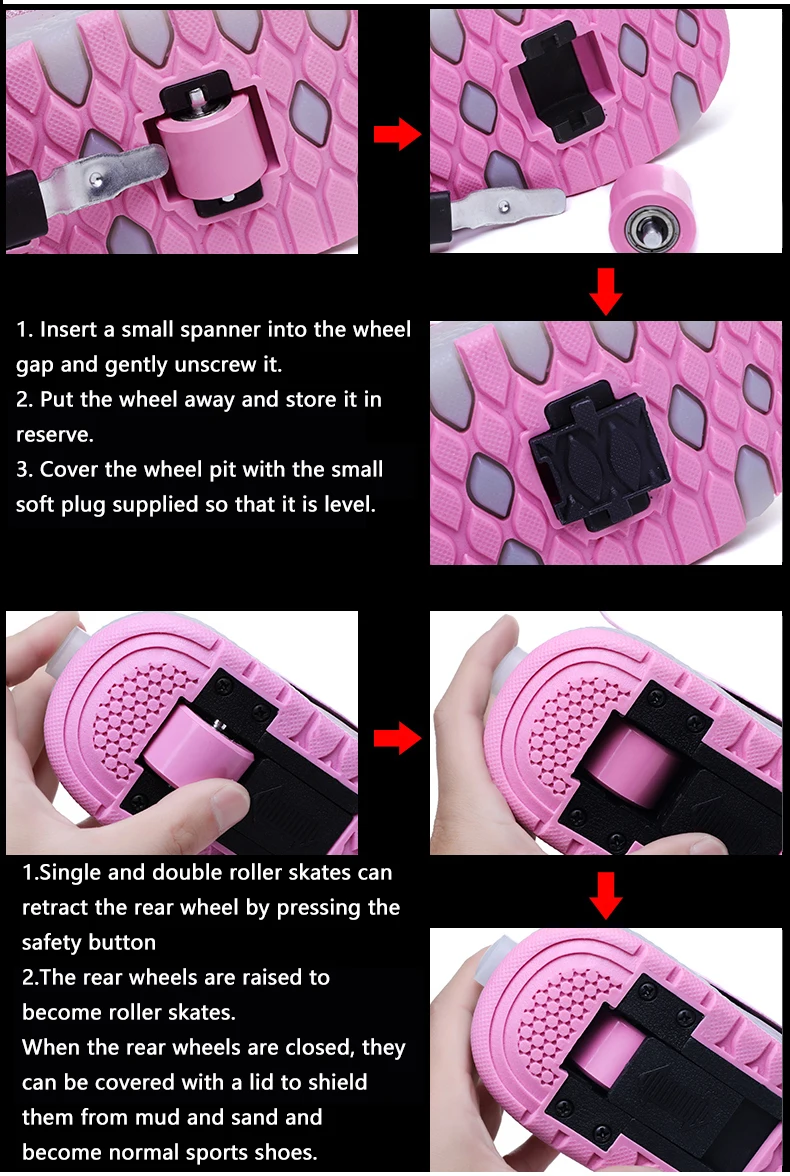 1. Insert a small spanner into the wheel gap and gently unscrew it.
2. Put the wheel away and store it in reserve.
3. Cover the wheel pit with the small soft plug supplied so that it is level.

1.Single and double roller skates can retract the rear wheel by pressing the safety button
2.The rear wheels are raised to become roller skates.
When the rear wheels are closed, they can be covered with a lid to shield them from mud and sand and become normal sports shoes.