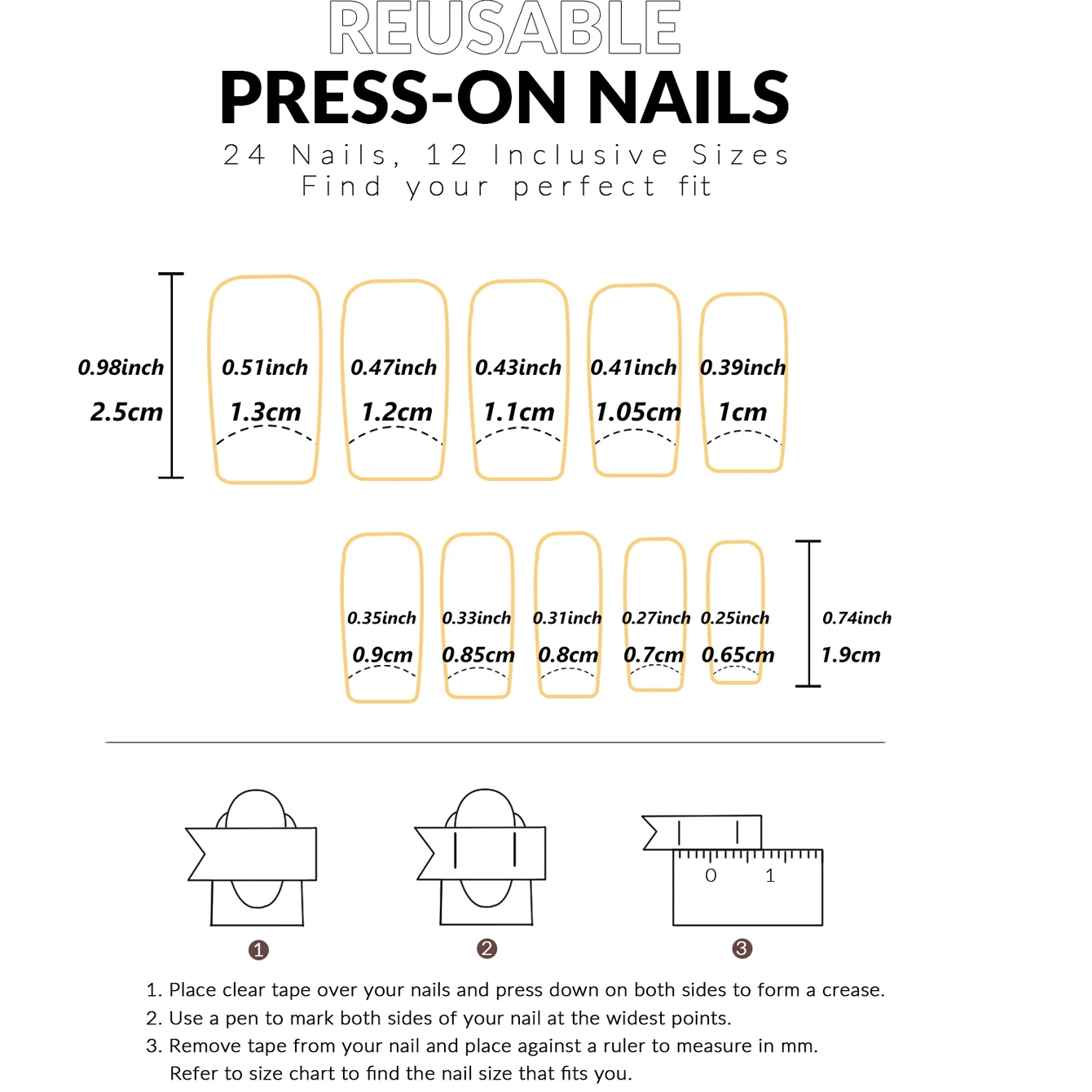 REUSABLE
PRESS-ON NAILS
24 Nails, 12 Inclusive Sizes
Find your perfect fit

0.98inch
2.5cm

0.51inch
1.3cm

0.47inch
1.2cm

0.43inch
1.1cm

0.41inch
1.05cm

0.39inch
1cm

0.35inch
0.9cm

0.33inch
0.85cm

0.31inch
0.8cm

0.27inch
0.7cm

0.25inch
0.65cm

0.74inch
1.9cm

0 1

1 2 3

1. Place clear tape over your nails and press down on both sides to form a crease.
2. Use a pen to mark both sides of your nail at the widest points.
3. Remove tape from your nail and place against a ruler to measure in mm.
Refer to size chart to find the nail size that fits you.