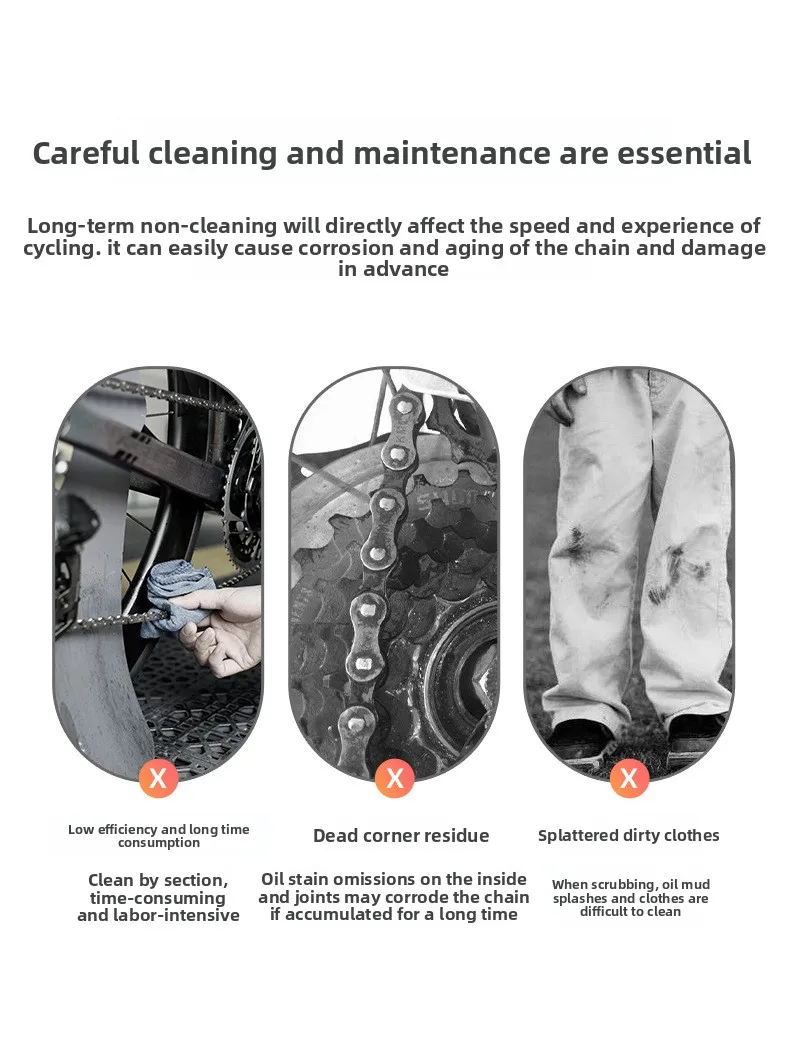 Careful cleaning and maintenance are essential

Long-term non-cleaning will directly affect the speed and experience of cycling. it can easily cause corrosion and aging of the chain and damage in advance

X

Low efficiency and long time consumption

Clean by section, time-consuming and labor-intensive

X

Dead corner residue

Oil stain omissions on the inside and joints may corrode the chain if accumulated for a long time

X

Splattered dirty clothes

When scrubbing, oil mud splashes and clothes are difficult to clean