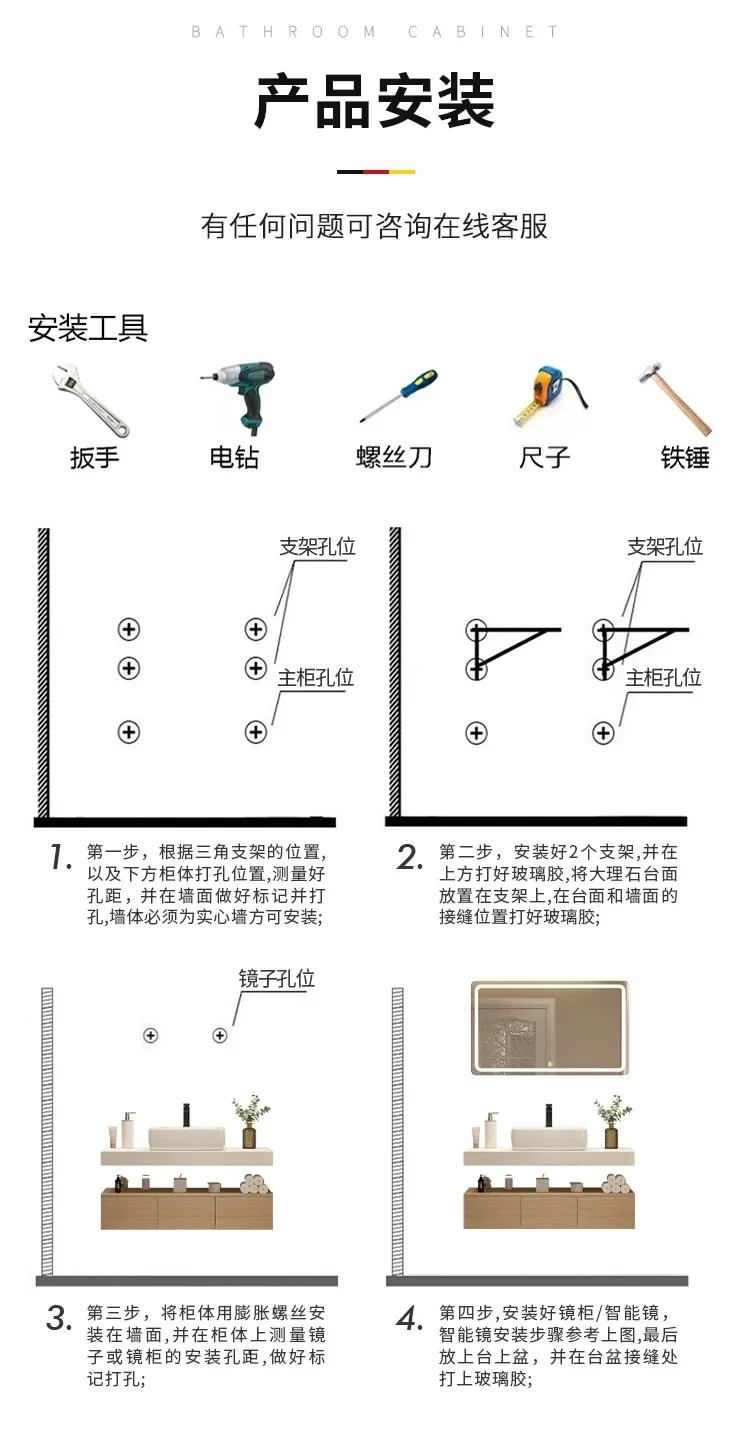 BATHROOM CABINET

产品安装

有任何问题可咨询在线客服

安装工具

扳手　电钻　螺丝刀　尺子　铁锤

支架孔位

主柜孔位

支架孔位

主柜孔位

1. 第一步，根据三角支架的位置，以及下方柜体打孔位置，测量好孔距，并在墙面做好标记并打孔，墙体必须为实心墙方可安装；

2. 第二步，安装好2个支架，并在上方打好玻璃胶，将大理石台面放置在支架上，在台面和墙面的接缝位置打好玻璃胶；

镜子孔位

3. 第三步，将柜体用膨胀螺丝安装在墙面，并在柜体上测量镜子或镜柜的安装孔距，做好标记打孔；

4. 第四步，安装好镜柜/智能镜，智能镜安装步骤参考上图，最后放上台上盆，并在台盆接缝处打上玻璃胶；