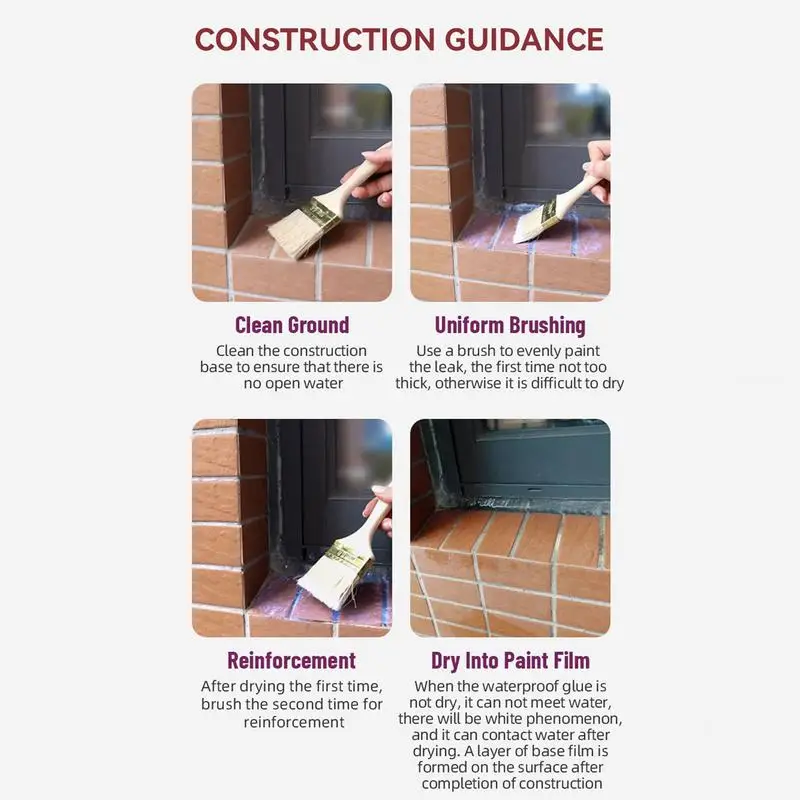 CONSTRUCTION GUIDANCE

Clean Ground
Clean the construction base to ensure that there is no open water

Uniform Brushing
Use a brush to evenly paint the leak, the first time not too thick, otherwise it is difficult to dry

Reinforcement
After drying the first time, brush the second time for reinforcement

Dry Into Paint Film
When the waterproof glue is not dry, it can not meet water, there will be white phenomenon, and it can contact water after drying. A layer of base film is formed on the surface after completion of construction