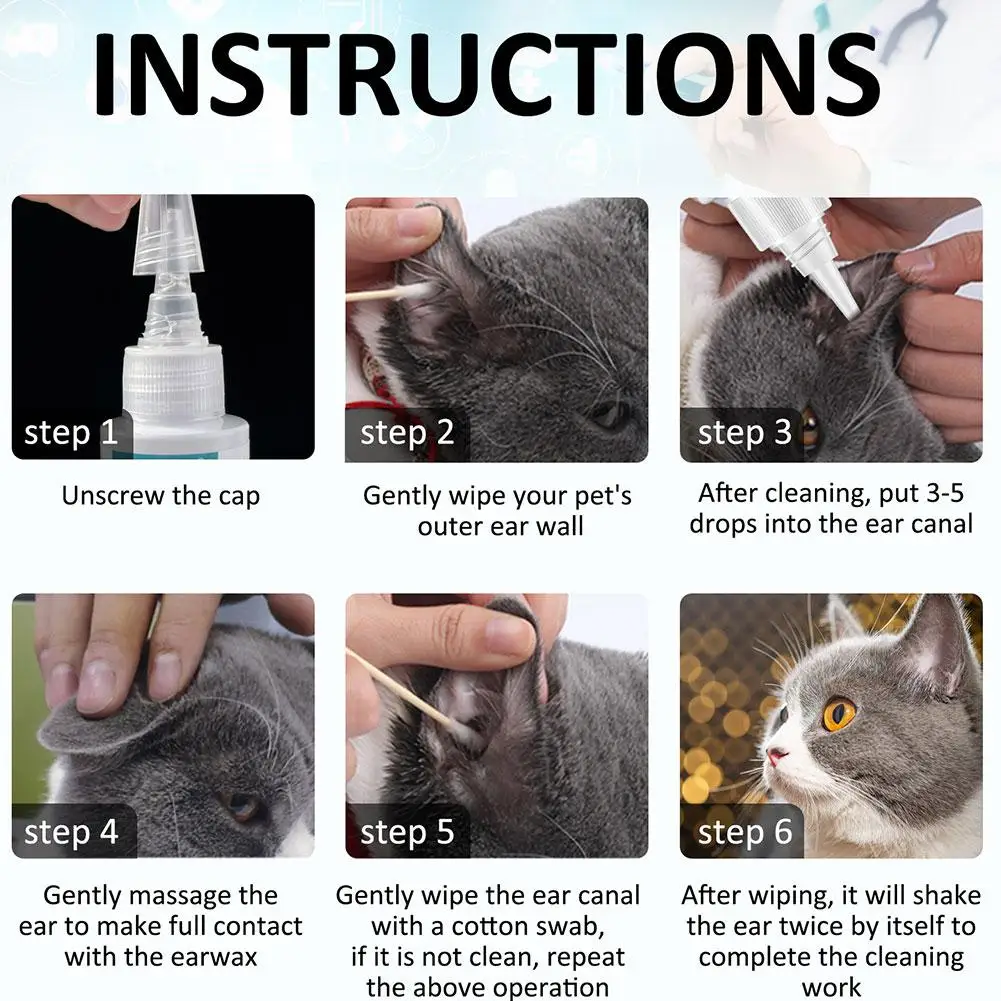 INSTRUCTIONS

step 1

Unscrew the cap

step 2

Gently wipe your pet's outer ear wall

step 3

After cleaning, put 3-5 drops into the ear canal

step 4

Gently massage the ear to make full contact with the earwax

step 5

Gently wipe the ear canal with a cotton swab, if it is not clean, repeat the above operation

step 6

After wiping, it will shake the ear twice by itself to complete the cleaning work