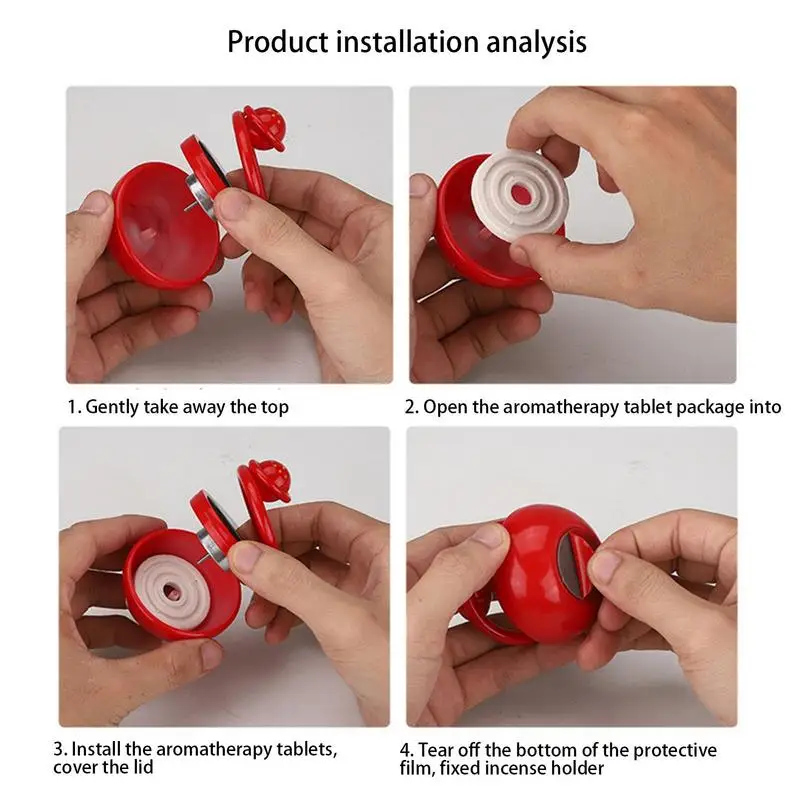 Product installation analysis

1. Gently take away the top

2. Open the aromatherapy tablet package into

3. Install the aromatherapy tablets, cover the lid

4. Tear off the bottom of the protective film, fixed incense holder