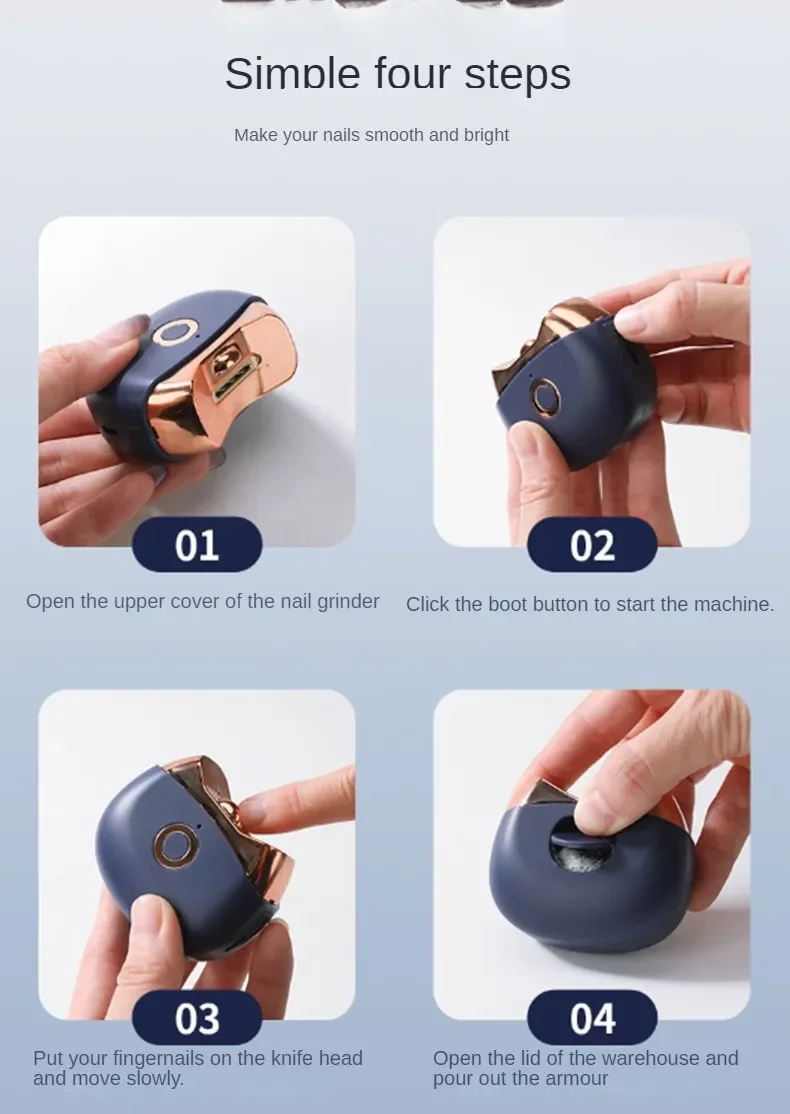 Simple four steps

Make your nails smooth and bright

01

Open the upper cover of the nail grinder

02

Click the boot button to start the machine.

03

Put your fingernails on the knife head and move slowly.

04

Open the lid of the warehouse and pour out the armour