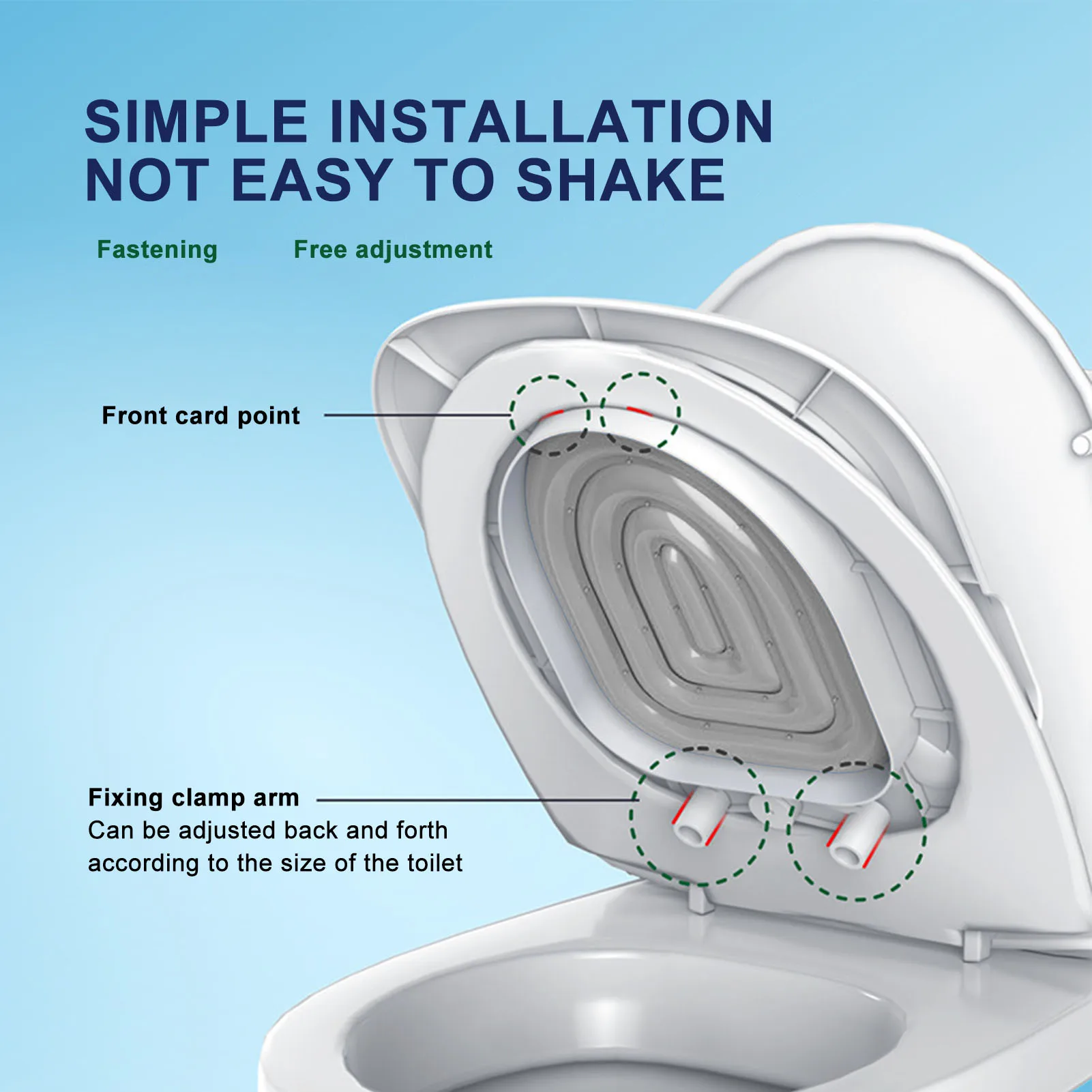 SIMPLE INSTALLATION
NOT EASY TO SHAKE

Fastening Free adjustment

Front card point

Fixing clamp arm
Can be adjusted back and forth according to the size of the toilet