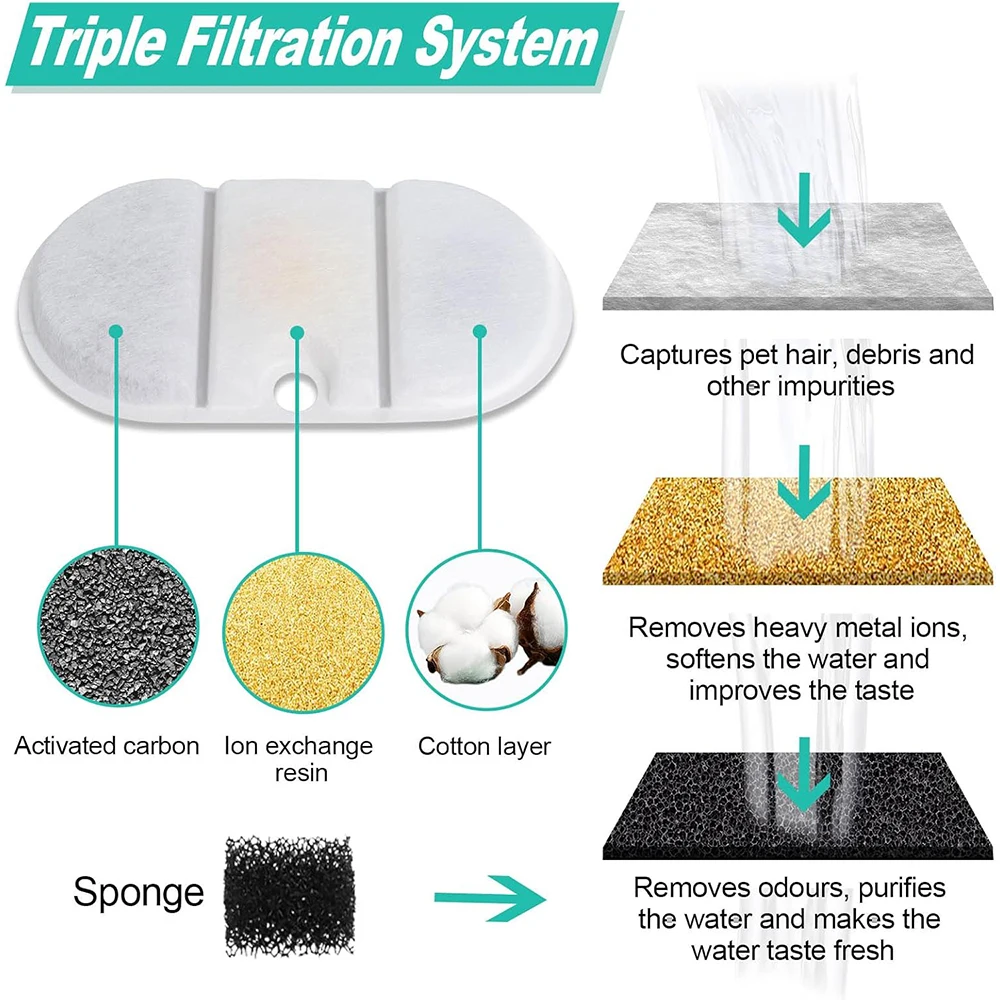 Triple Filtration System

Activated carbon

Ion exchange resin

Cotton layer

Sponge

Captures pet hair, debris and other impurities

Removes heavy metal ions, softens the water and improves the taste

Removes odours, purifies the water and makes the water taste fresh