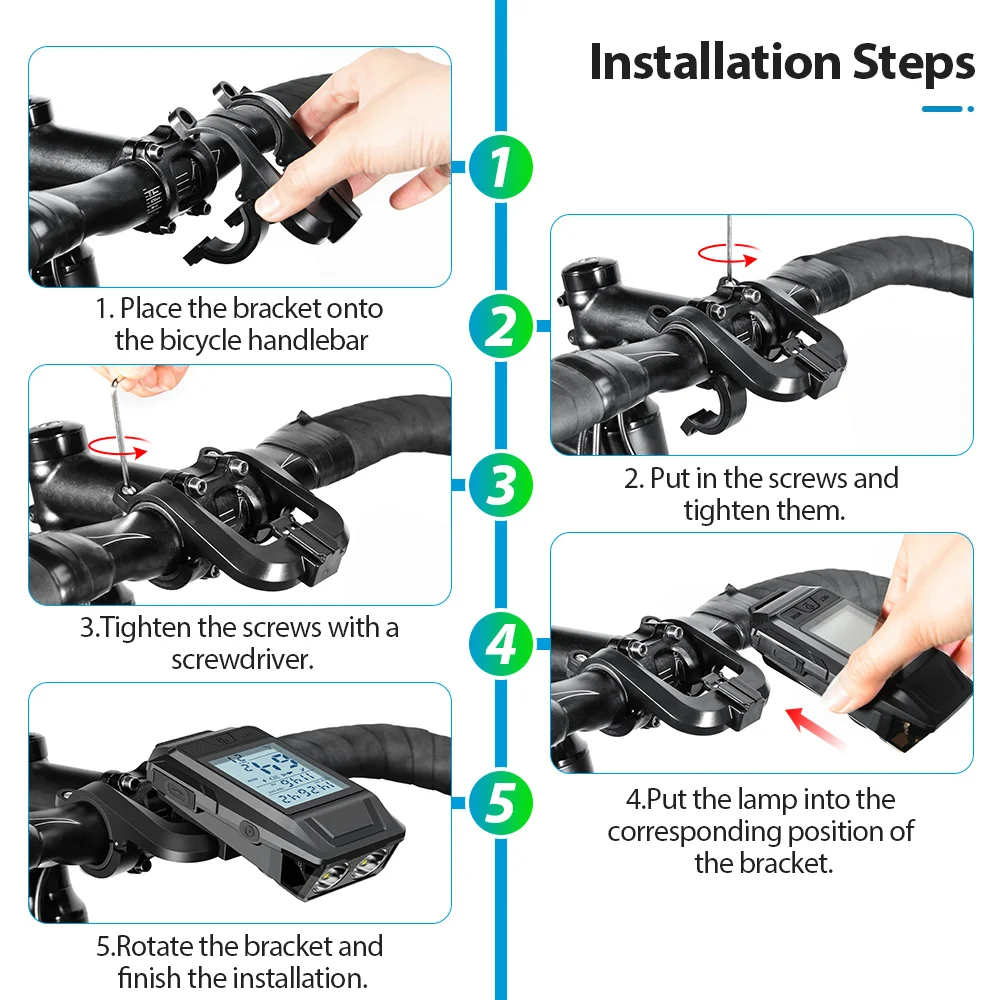 Installation Steps

1

1. Place the bracket onto the bicycle handlebar

2

2. Put in the screws and tighten them.

3

3.Tighten the screws with a screwdriver.

4

4.Put the lamp into the corresponding position of the bracket.

5

5.Rotate the bracket and finish the installation.