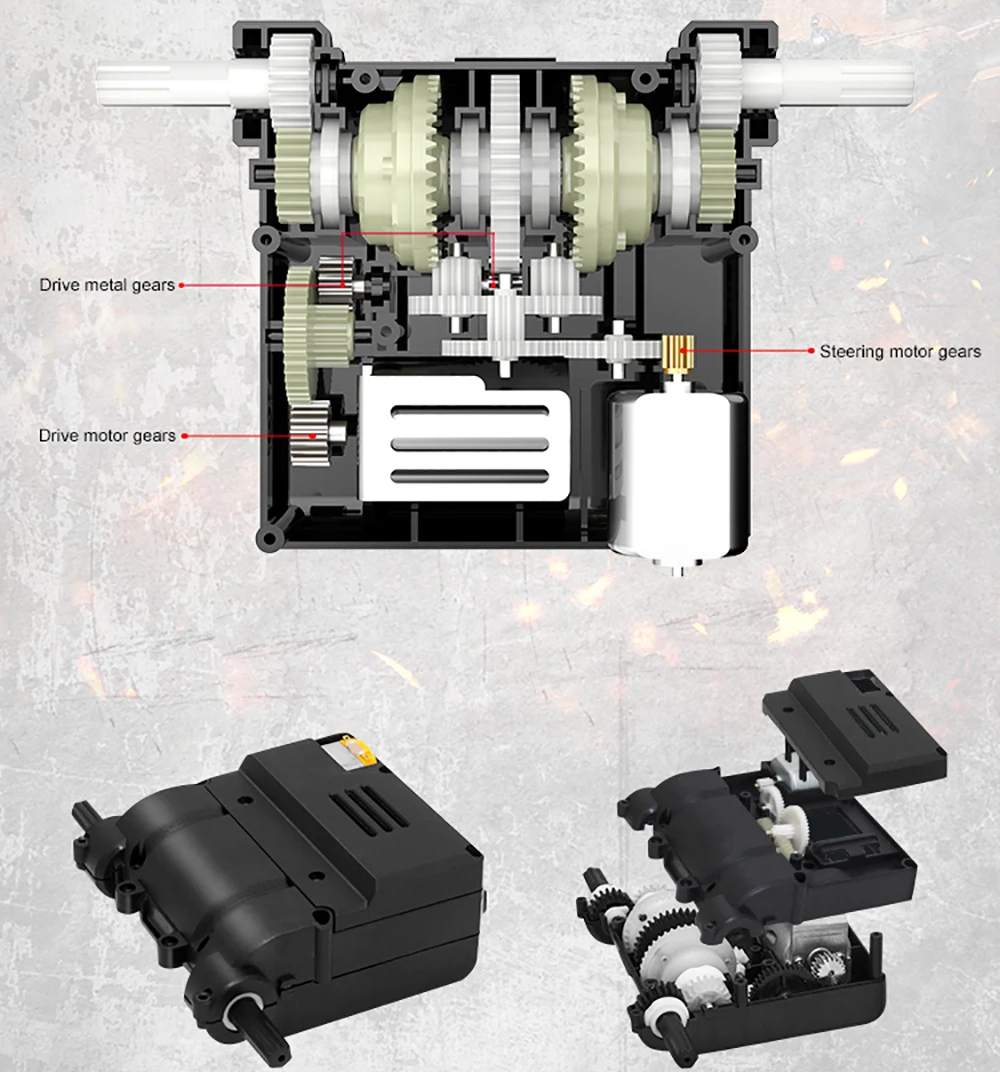 Drive metal gears

Steering motor gears

Drive motor gears