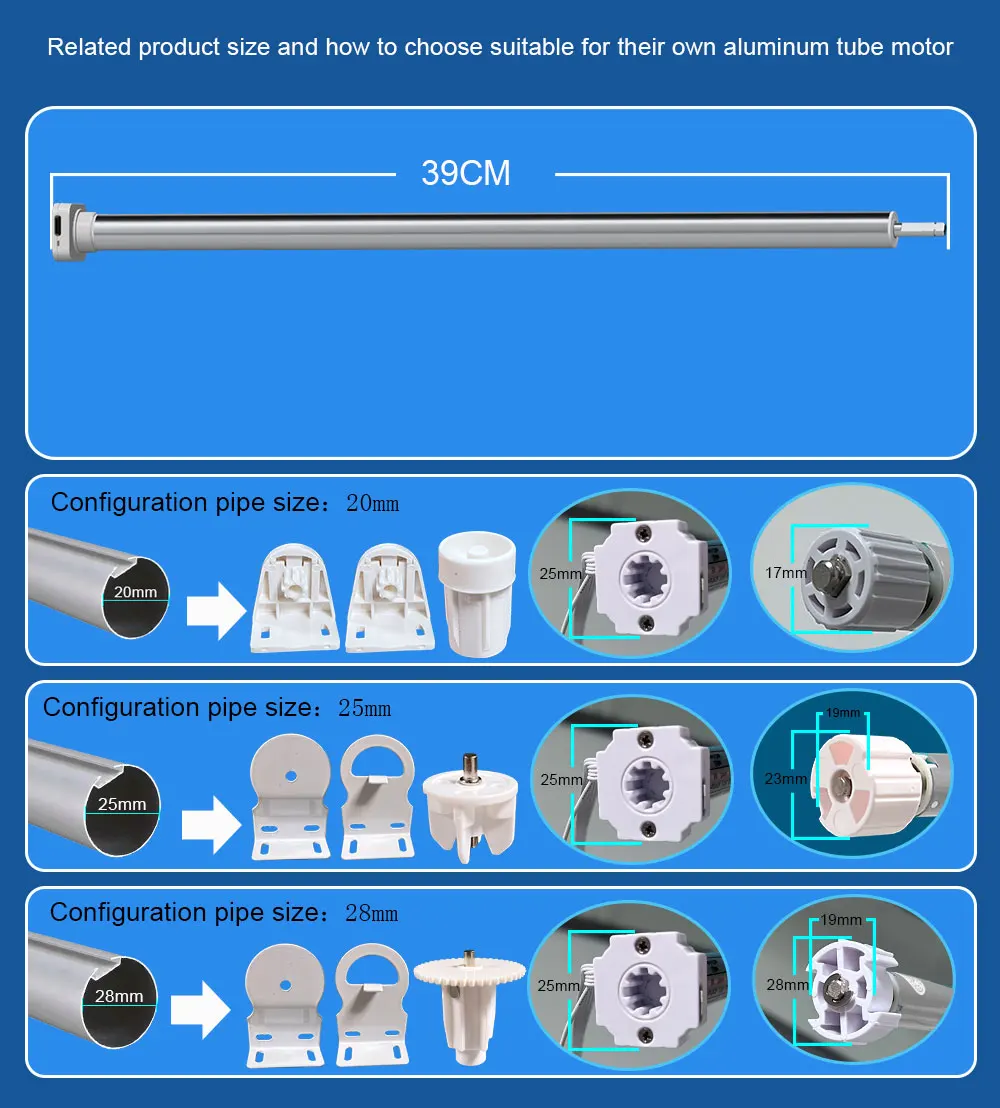 Related product size and how to choose suitable for their own aluminum tube motor

39CM

Configuration pipe size：20mm

20mm

25mm

17mm

Configuration pipe size：25mm

25mm

25mm

19mm

23mm

Configuration pipe size：28mm

28mm

25mm

19mm

28mm