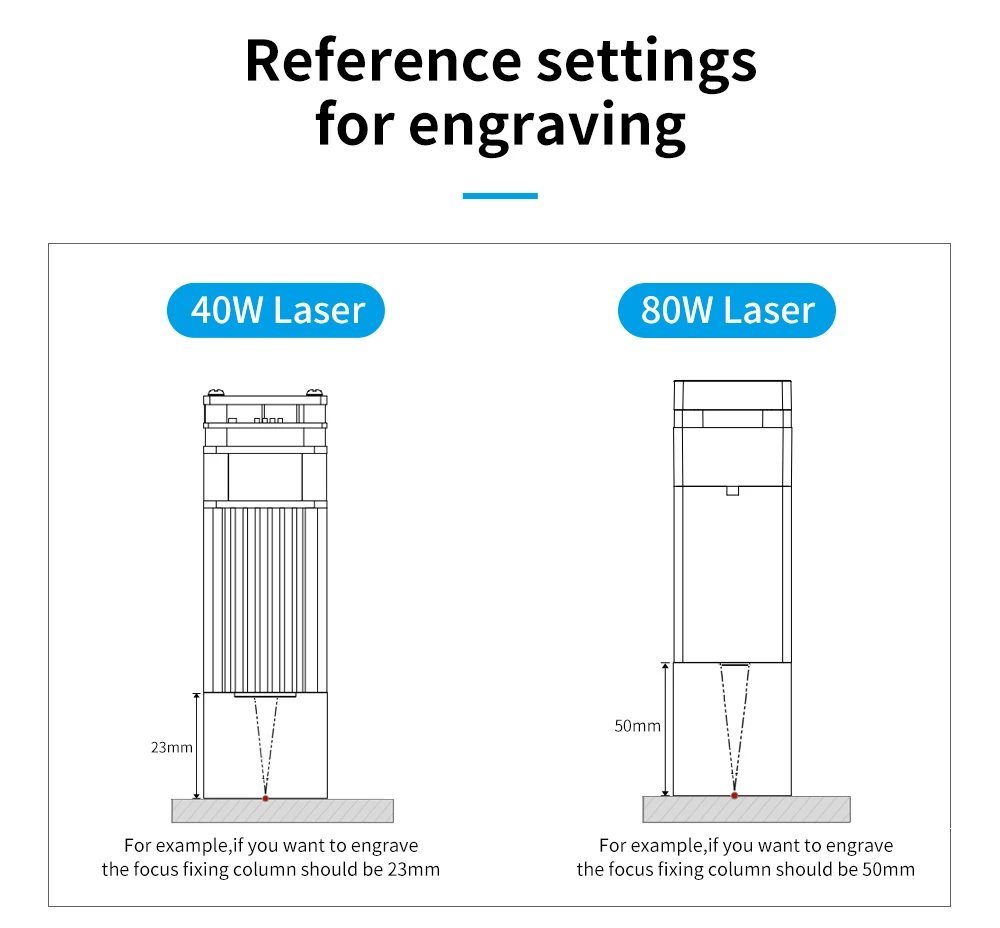 Reference settings for engraving

40W Laser

23mm

For example,if you want to engrave the focus fixing column should be 23mm

80W Laser

50mm

For example,if you want to engrave the focus fixing column should be 50mm