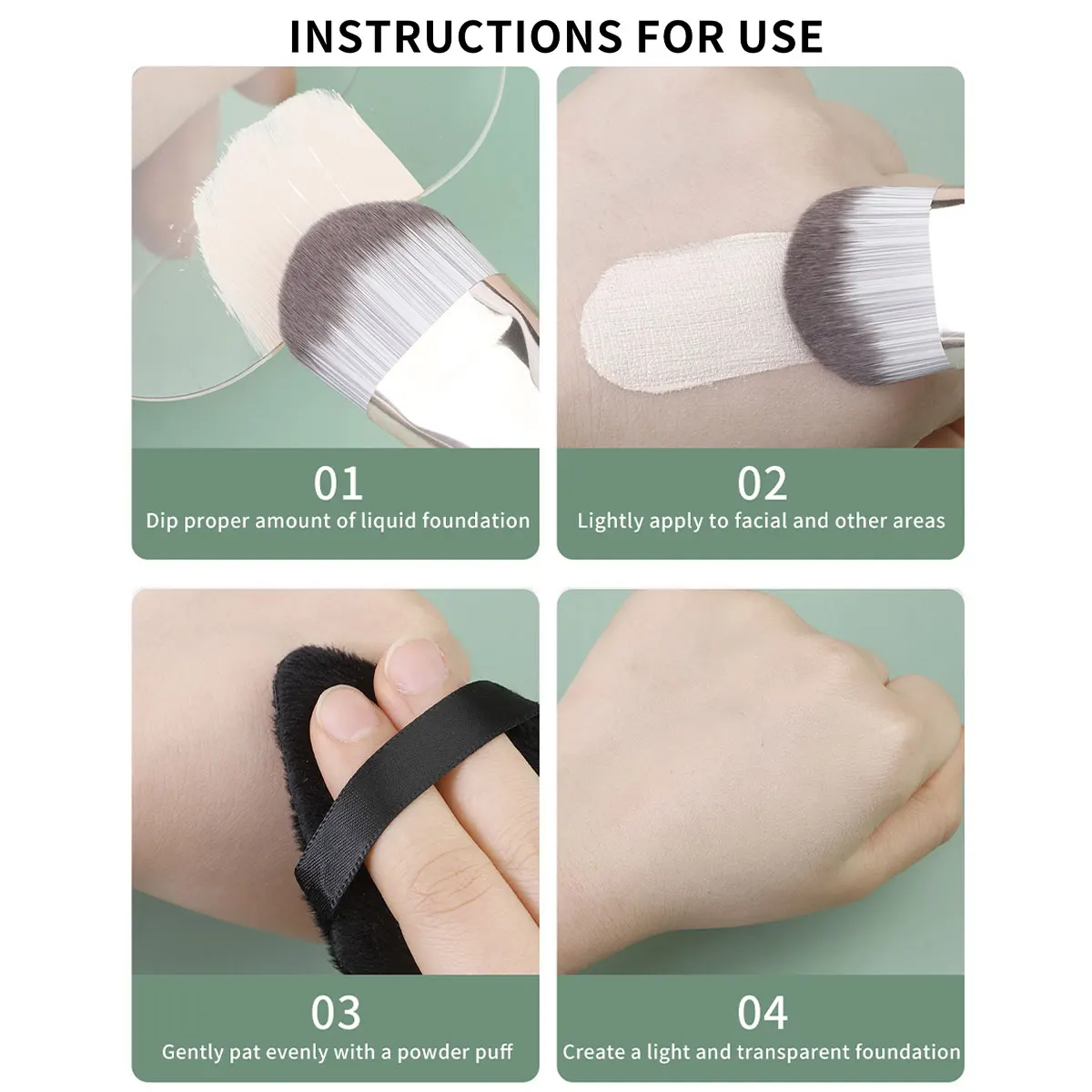 INSTRUCTIONS FOR USE

01
Dip proper amount of liquid foundation

02
Lightly apply to facial and other areas

03
Gently pat evenly with a powder puff

04
Create a light and transparent foundation