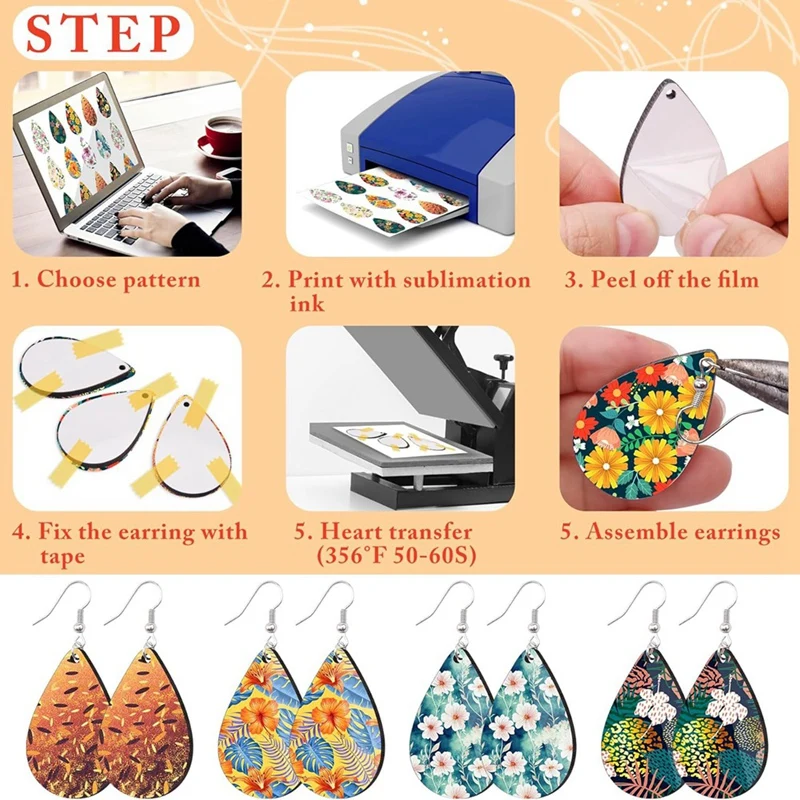 STEP

1. Choose pattern

2. Print with sublimation ink

3. Peel off the film

4. Fix the earring with tape

5. Heart transfer (356°F 50-60S)

5. Assemble earrings