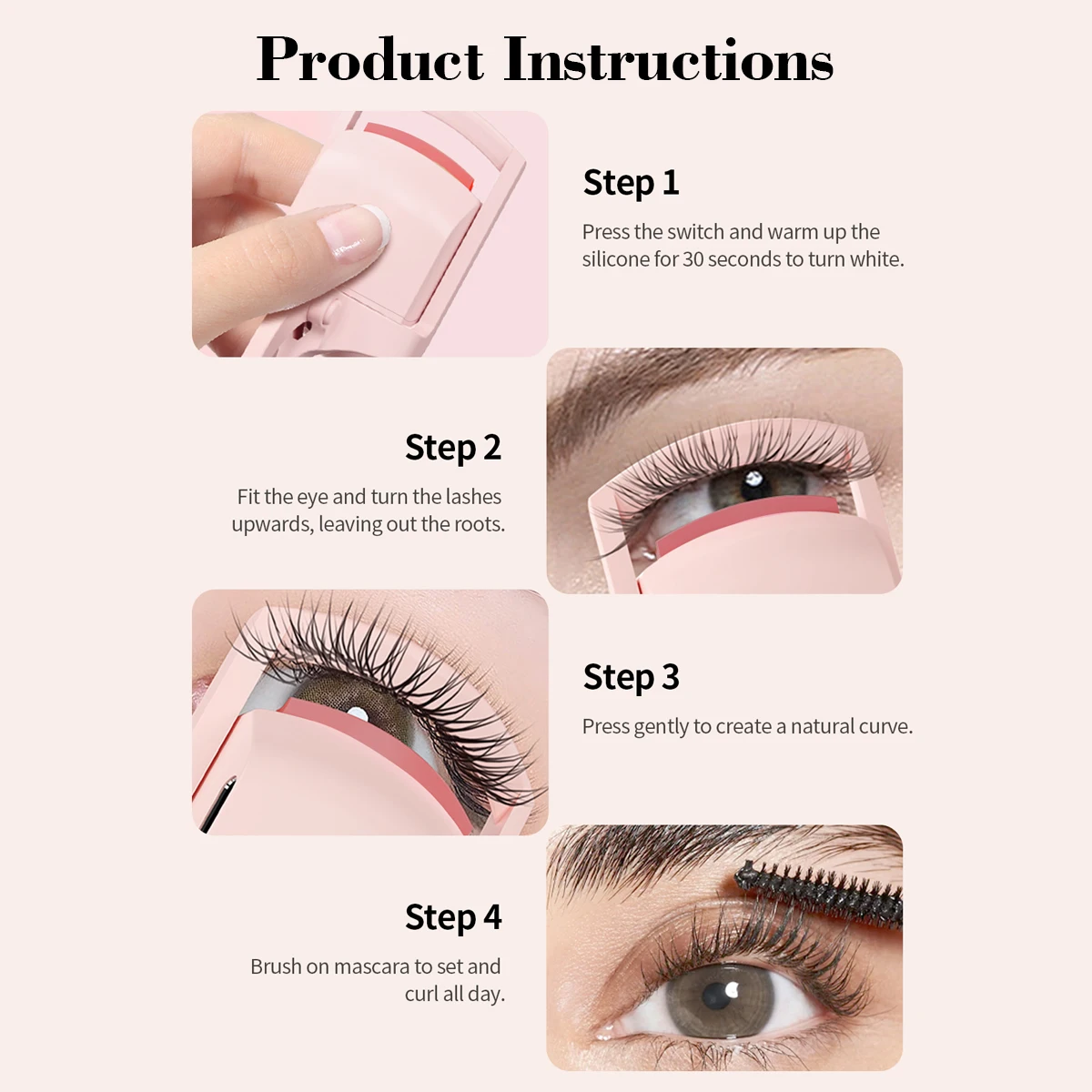 Product Instructions

Step 1

Press the switch and warm up the silicone for 30 seconds to turn white.

Step 2

Fit the eye and turn the lashes upwards, leaving out the roots.

Step 3

Press gently to create a natural curve.

Step 4

Brush on mascara to set and curl all day.