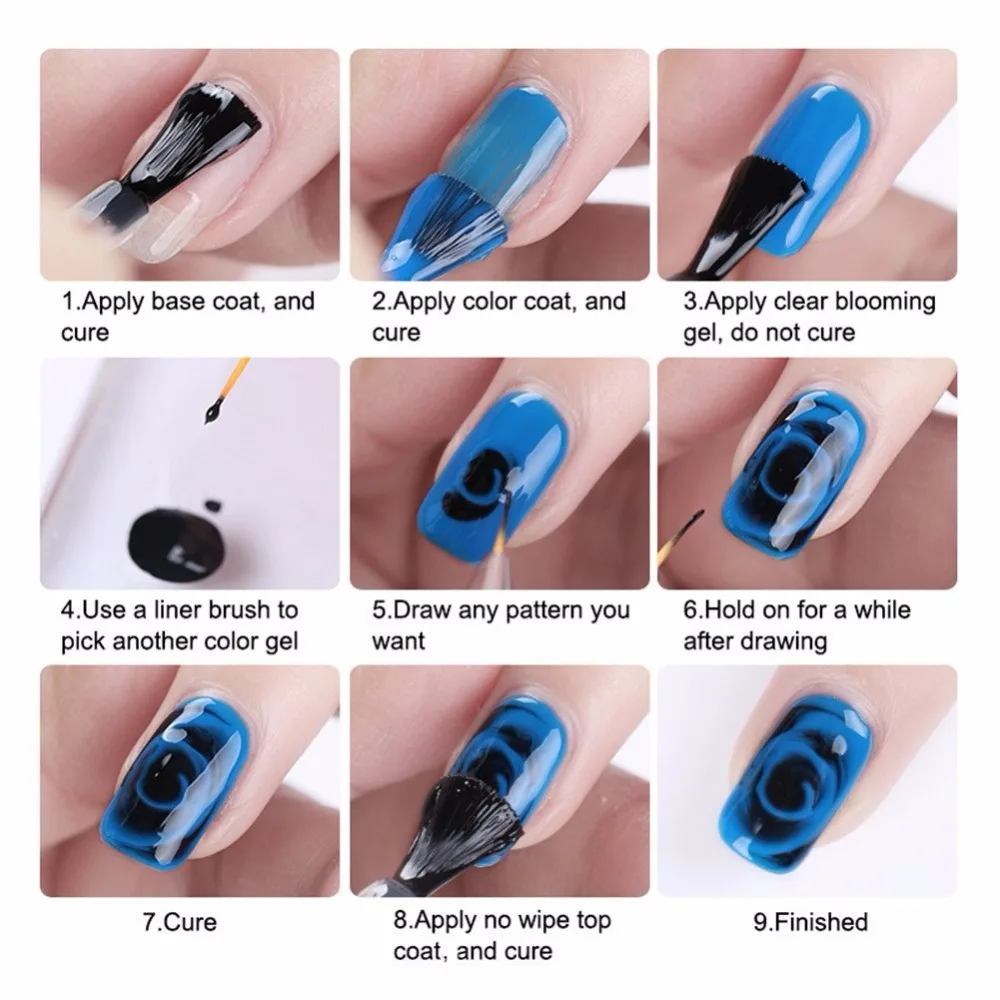 1.Apply base coat, and cure

2.Apply color coat, and cure

3.Apply clear blooming gel, do not cure

4.Use a liner brush to pick another color gel

5.Draw any pattern you want

6.Hold on for a while after drawing

7.Cure

8.Apply no wipe top coat, and cure

9.Finished