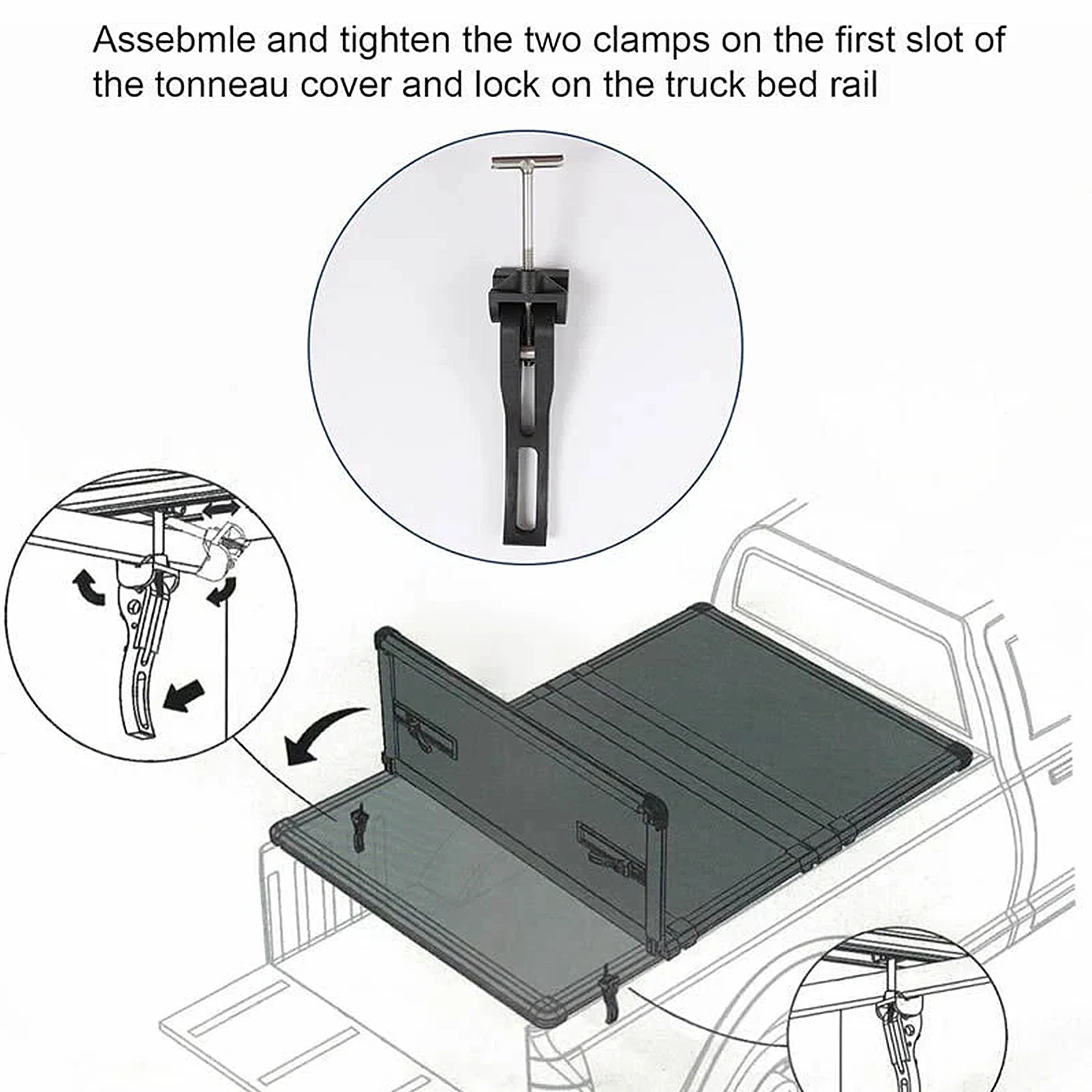 Assebmle and tighten the two clamps on the first slot of the tonneau cover and lock on the truck bed rail