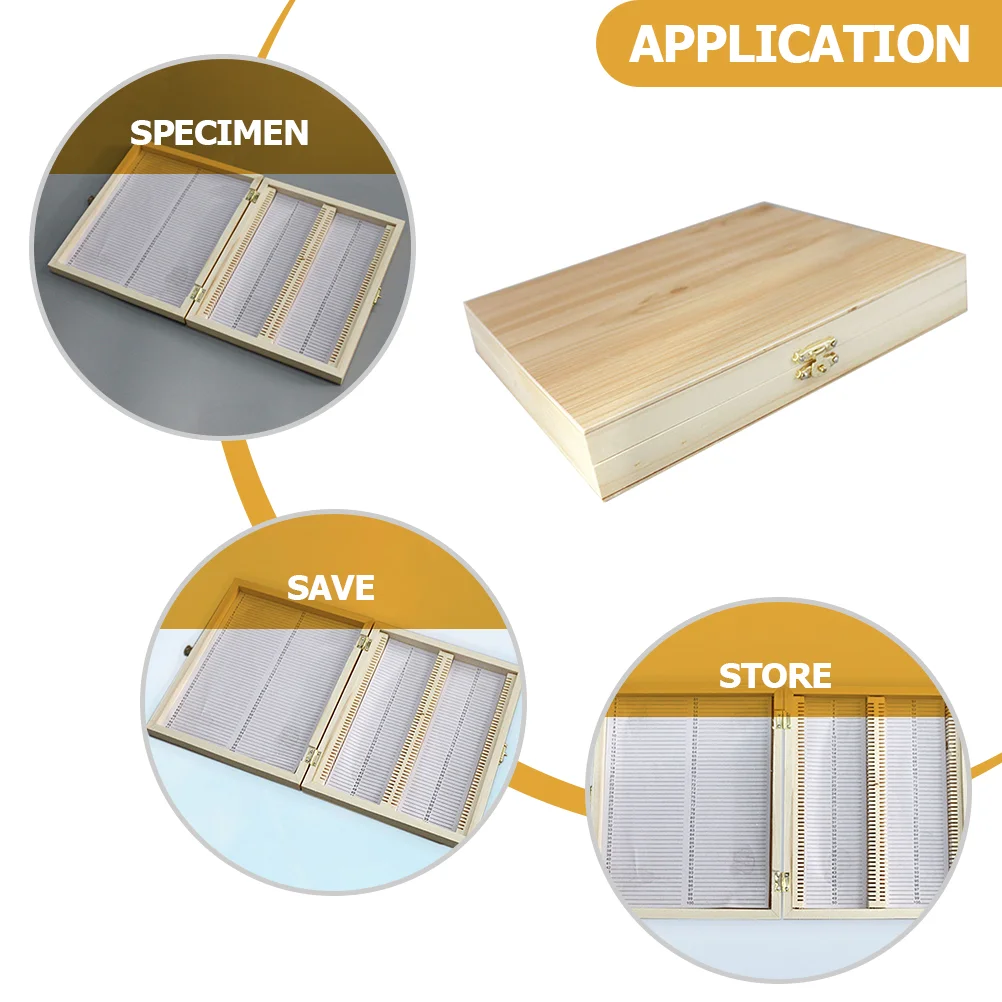 APPLICATION

SPECIMEN

SAVE

STORE